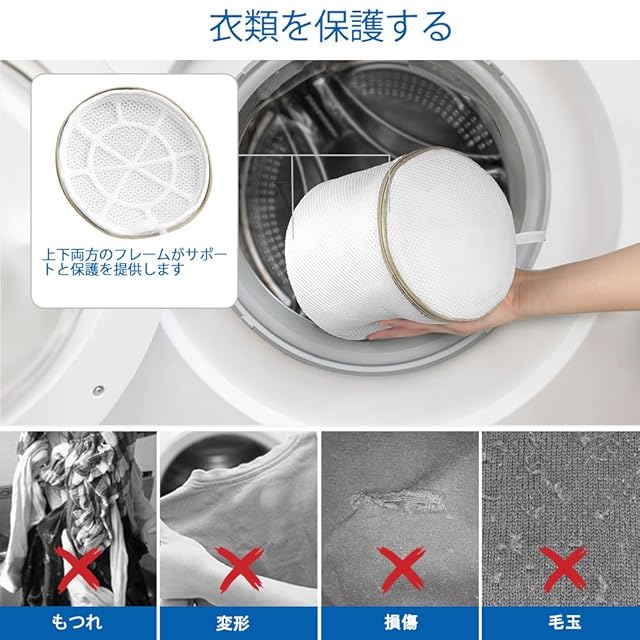 衣類を保護する

上下両方のフレームがサポートと保護を提供します

もつれ

変形

損傷

毛玉