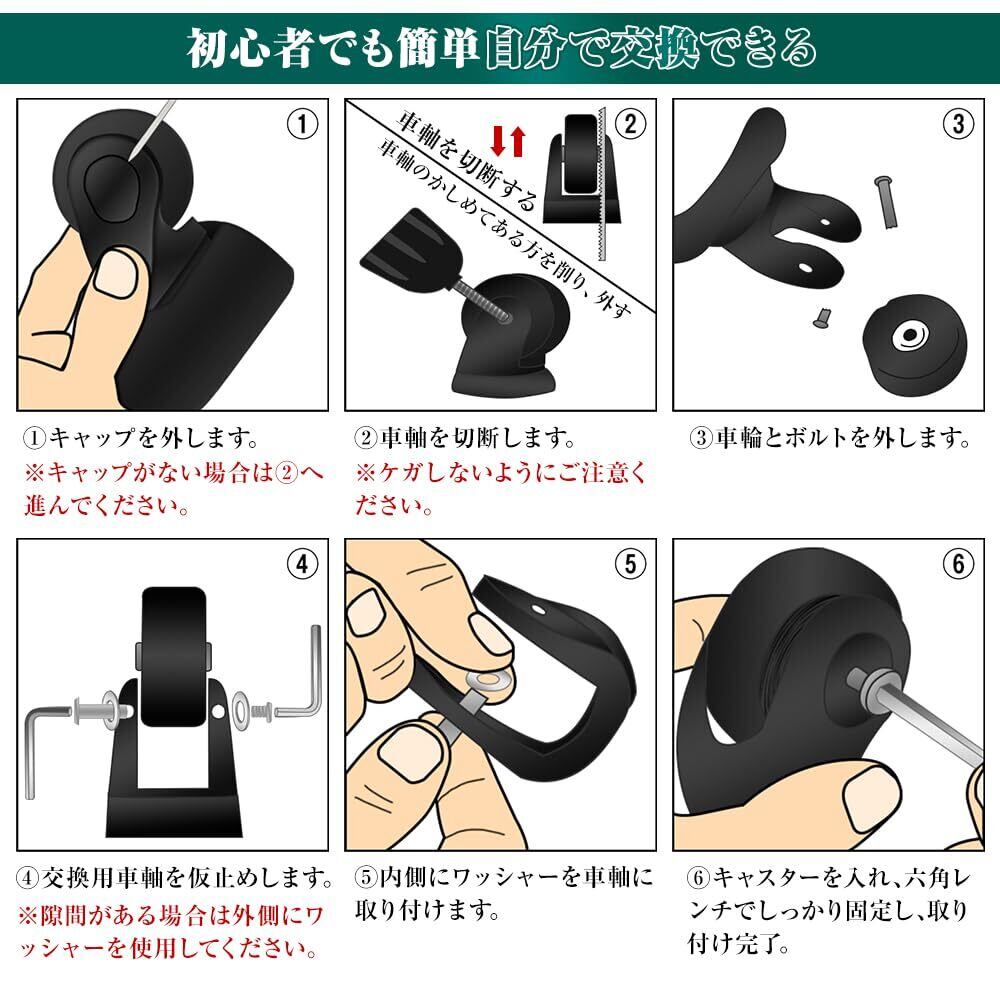 初心者でも簡単自分で交換できる

①

①キャップを外します。
※キャップがない場合は②へ進んでください。

②

車軸を切断する
車軸のかしめてある方を削り、外す

②車軸を切断します。
※ケガしないようにご注意ください。

③

③車輪とボルトを外します。

④

④交換用車軸を仮止めします。
※隙間がある場合は外側にワッシャーを使用してください。

⑤

⑤内側にワッシャーを車軸に取り付けます。

⑥

⑥キャスターを入れ、六角レンチでしっかり固定し、取り付け完了。