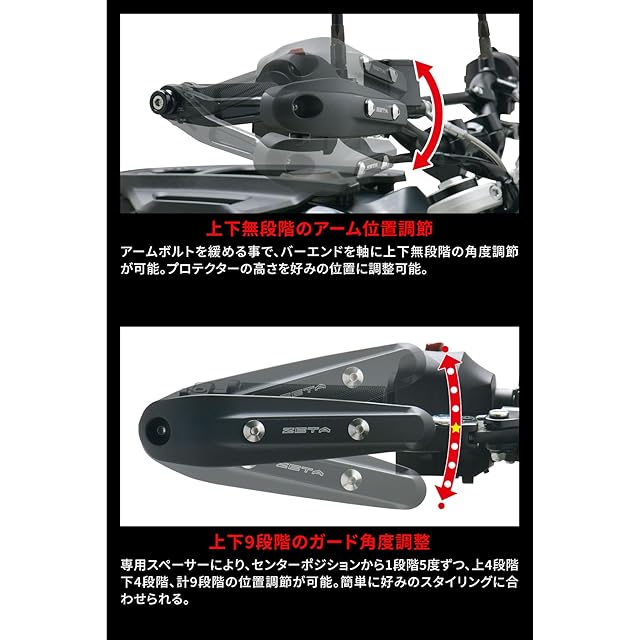 ZETA

上下無段階のアーム位置調節

アームボルトを緩める事で、バーエンドを軸に上下無段階の角度調節が可能。プロテクターの高さを好みの位置に調整可能。

ZETA

ZETA

ZETA

上下9段階のガード角度調整

専用スペーサーにより、センターポジションから1段階5度ずつ、上4段階下4段階、計9段階の位置調節が可能。簡単に好みのスタイリングに合わせられる。