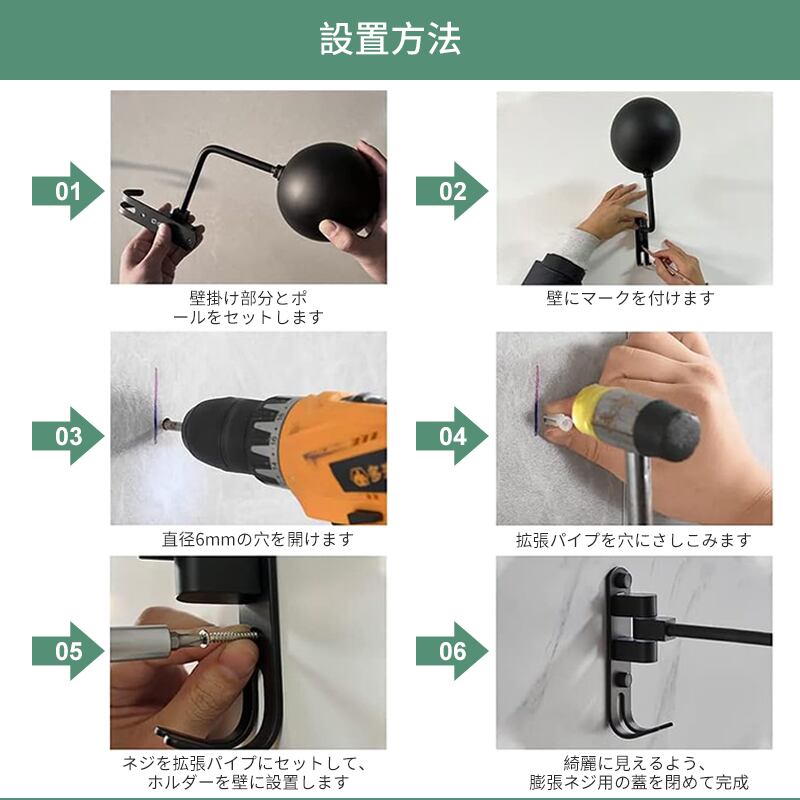 設置方法

01

壁掛け部分とポールをセットします

02

壁にマークを付けます

03

直径6mmの穴を開けます

04

拡張パイプを穴にさしこみます

05

ネジを拡張パイプにセットして、ホルダーを壁に設置します

06

綺麗に見えるよう、膨張ネジ用の蓋を閉めて完成