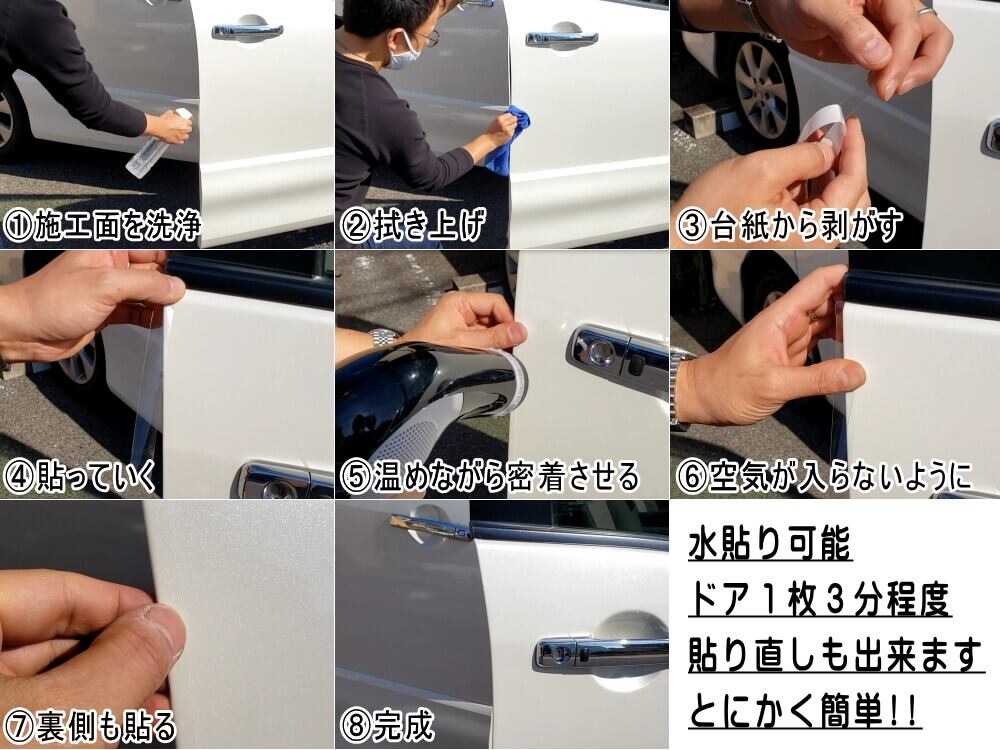 ①施工面を洗浄

②拭き上げ

③台紙から剥がす

④貼っていく

⑤温めながら密着させる

⑥空気が入らないように

⑦裏側も貼る

⑧完成

水貼り可能
ドア１枚３分程度
貼り直しも出来ます
とにかく簡単!!