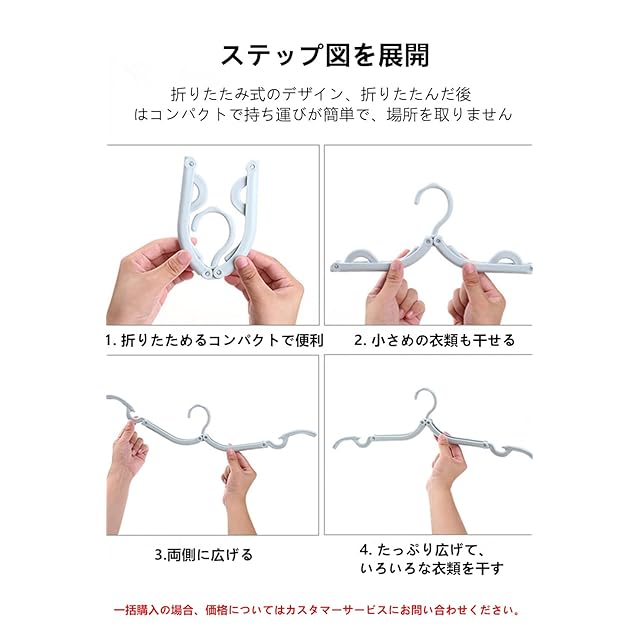 ステップ図を展開

折りたたみ式のデザイン、折りたたんだ後はコンパクトで持ち運びが簡単で、場所を取りません

1. 折りたためるコンパクトで便利

2. 小さめの衣類も干せる

3.両側に広げる

4. たっぷり広げて、いろいろな衣類を干す

一括購入の場合、価格についてはカスタマーサービスにお問い合わせください。