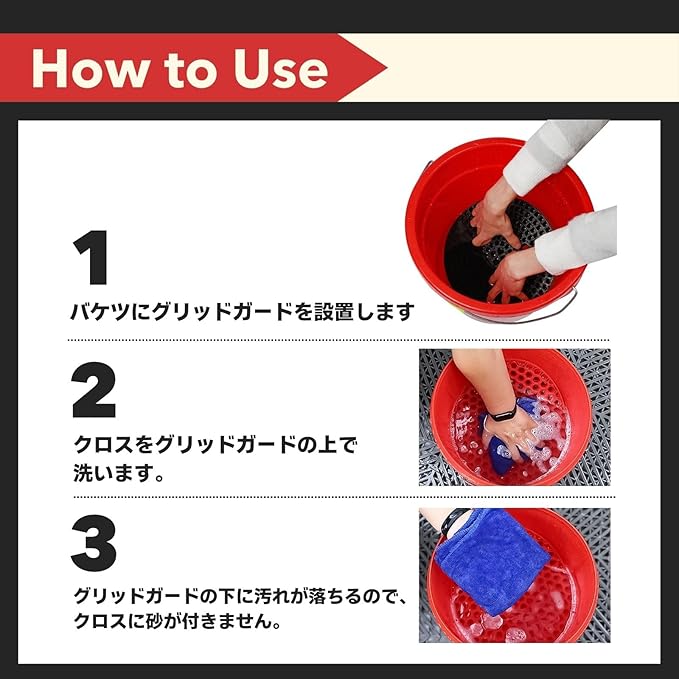 How to Use

1
バケツにグリッドガードを設置します

2
クロスをグリッドガードの上で洗います。

3
グリッドガードの下に汚れが落ちるので、クロスに砂が付きません。