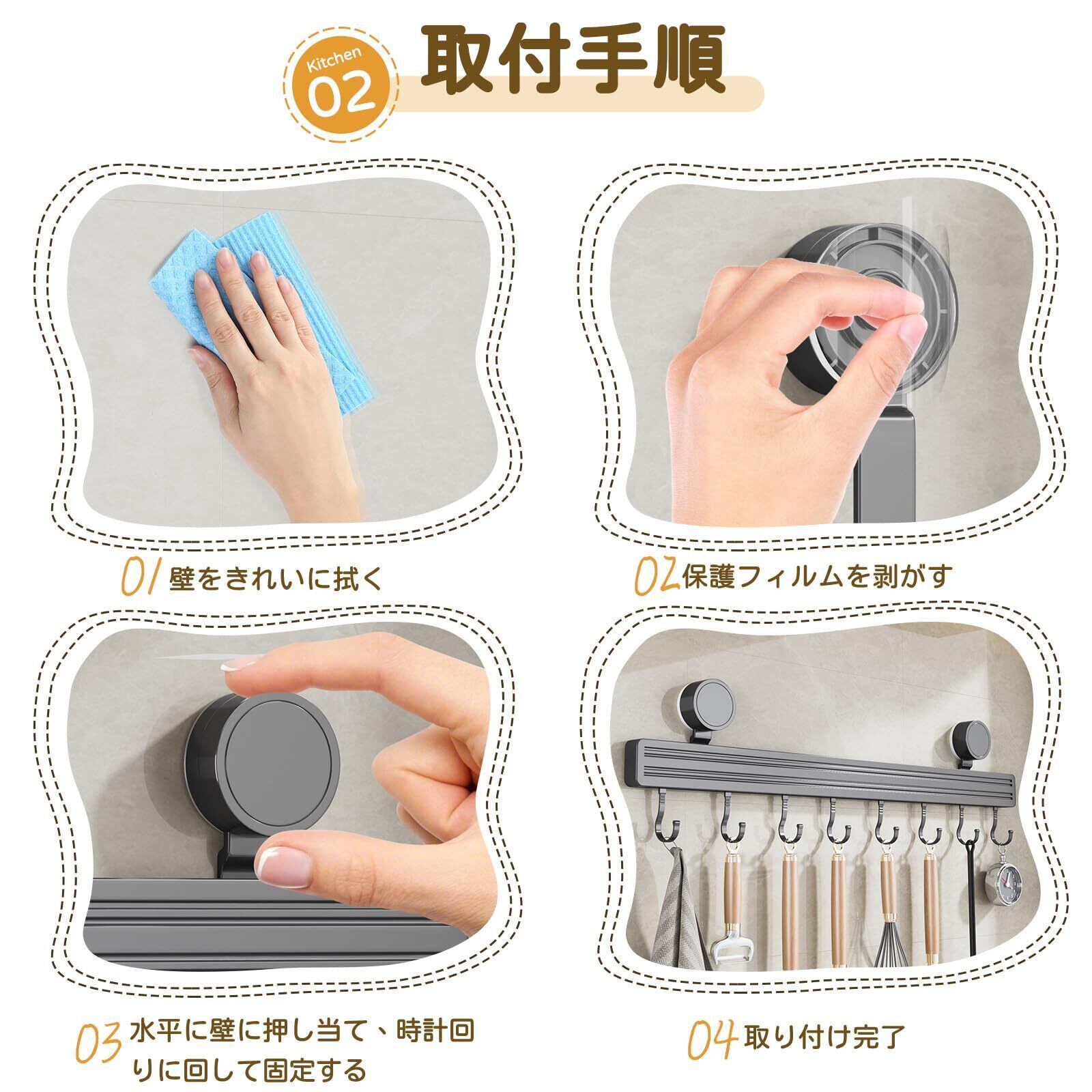 Kitchen 02 取付手順

01 壁をきれいに拭く

02 保護フィルムを剥がす

03 水平に壁に押し当て、時計回りに回して固定する

04 取り付け完了