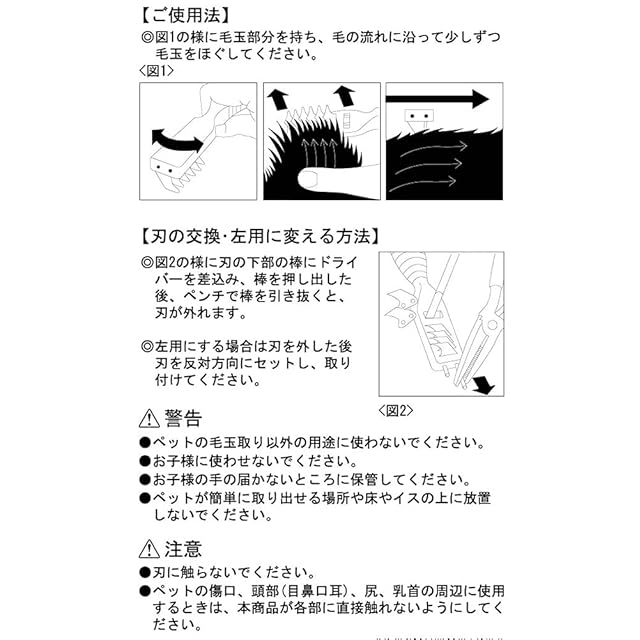 【ご使用法】
◎図1の様に毛玉部分を持ち、毛の流れに沿って少しずつ毛玉をほぐしてください。
〈図1〉

【刃の交換・左用に変える方法】
◎図2の様に刃の下部の棒にドライバーを差込み、棒を押し出した後、ペンチで棒を引き抜くと、刃が外れます。

◎左用にする場合は刃を外した後刃を反対方向にセットし、取り付けてください。
〈図2〉

⚠ 警告
●ペットの毛玉取り以外の用途に使わないでください。
●お子様に使わせないでください。
●お子様の手の届かないところに保管してください。
●ペットが簡単に取り出せる場所や床やイスの上に放置しないでください。

⚠ 注意
●刃に触らないでください。
●ペットの傷口、頭部(目鼻口耳)、尻、乳首の周辺に使用するときは、本商品が各部に直接触れないようにしてください。