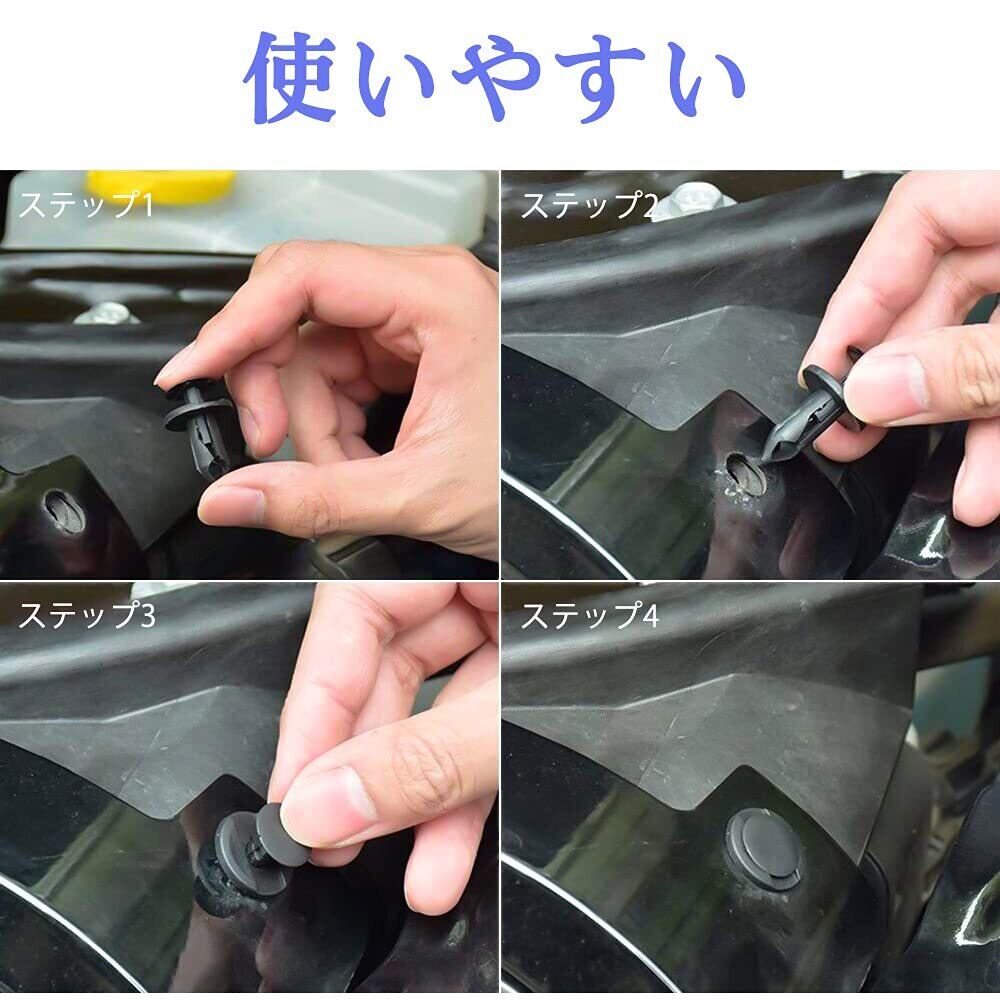 使いやすい

ステップ1

ステップ2

ステップ3

ステップ4