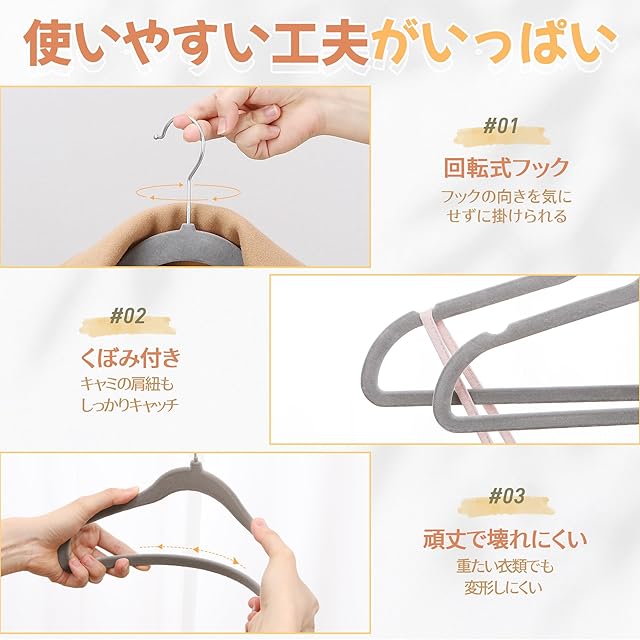 使いやすい工夫がいっぱい

#01

回転式フック

フックの向きを気にせずに掛けられる

#02

くぼみ付き

キャミの肩紐もしっかりキャッチ

#03

頑丈で壊れにくい

重たい衣類でも変形しにくい