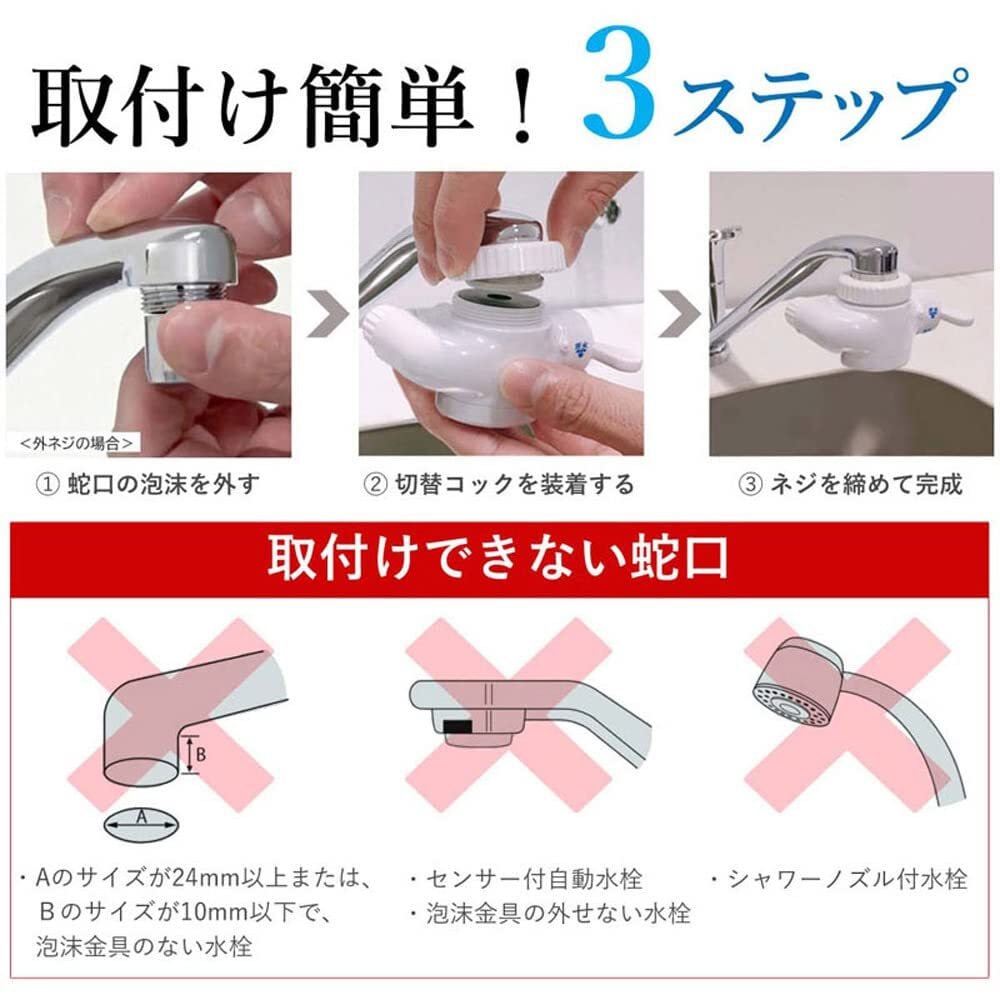 取付け簡単！3ステップ

<外ネジの場合>

① 蛇口の泡沫を外す

② 切替コックを装着する

③ ネジを締めて完成

取付けできない蛇口

B

A

・Aのサイズが24mm以上または、Bのサイズが10mm以下で、泡沫金具のない水栓

・センサー付自動水栓
・泡沫金具の外せない水栓

・シャワーノズル付水栓