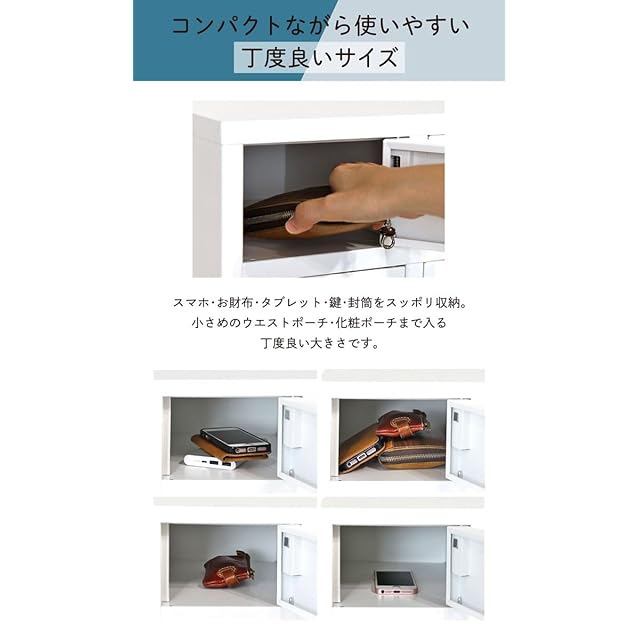 コンパクトながら使いやすい
丁度良いサイズ

スマホ・お財布・タブレット・鍵・封筒をスッポリ収納。
小さめのウエストポーチ・化粧ポーチまで入る
丁度良い大きさです。