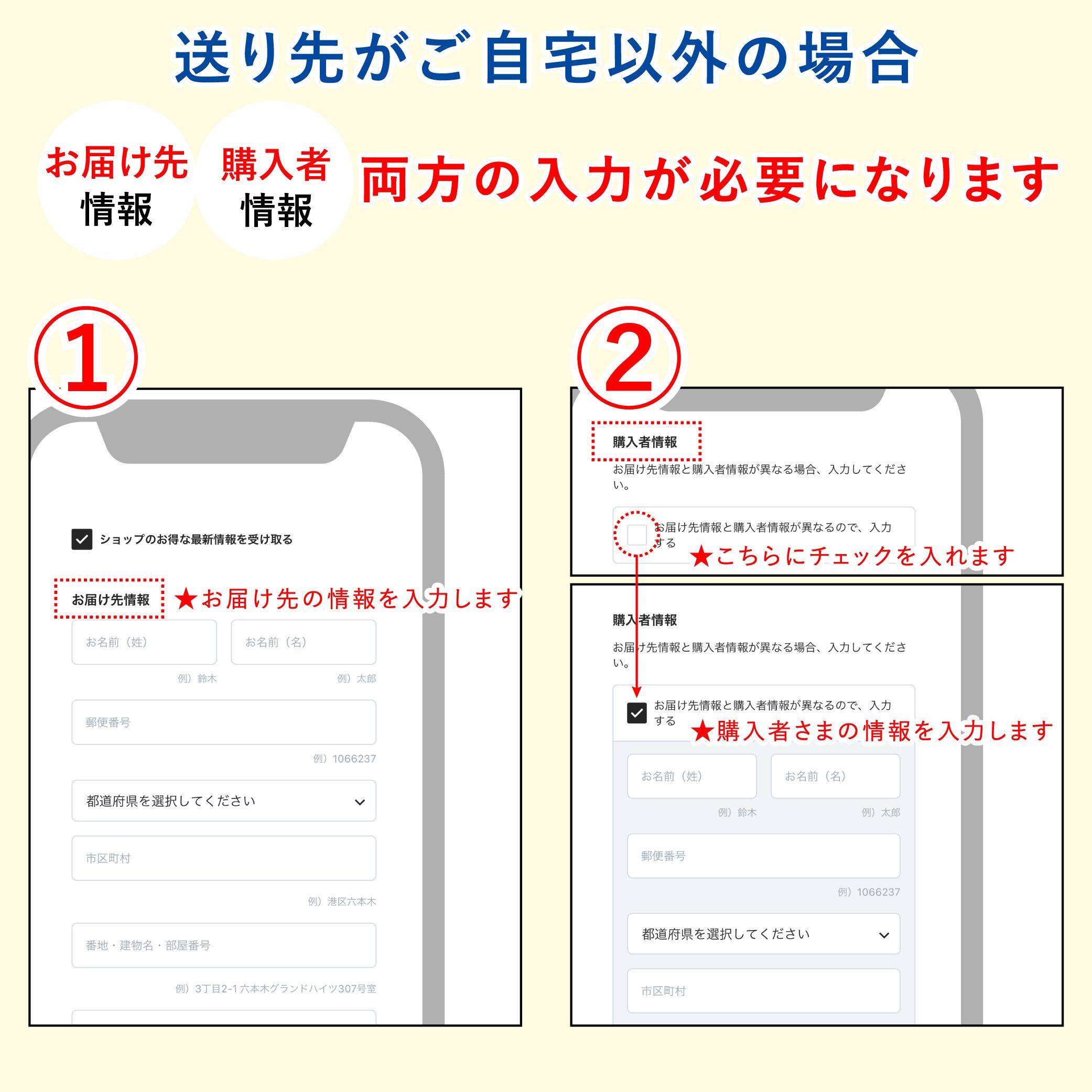 送り先がご自宅以外の場合

お届け先
情報

購入者
情報

両方の入力が必要になります

①

ショップのお得な最新情報を受け取る

お届け先情報

★お届け先の情報を入力します

お名前（姓）

お名前（名）

例）鈴木

例）太郎

郵便番号

例）1066237

都道府県を選択してください

市区町村

例）港区六本木

番地・建物名・部屋番号

例）3丁目2-1 六本木グランドハイツ307号室

②

購入者情報

お届け先情報と購入者情報が異なる場合、入力してください。

お届け先情報と購入者情報が異なるので、入力する

★こちらにチェックを入れます

購入者情報

お届け先情報と購入者情報が異なる場合、入力してください。

お届け先情報と購入者情報が異なるので、入力する

★購入者さまの情報を入力します

お名前（姓）

お名前（名）

例）鈴木

例）太郎

郵便番号

例）1066237

都道府県を選択してください

市区町村