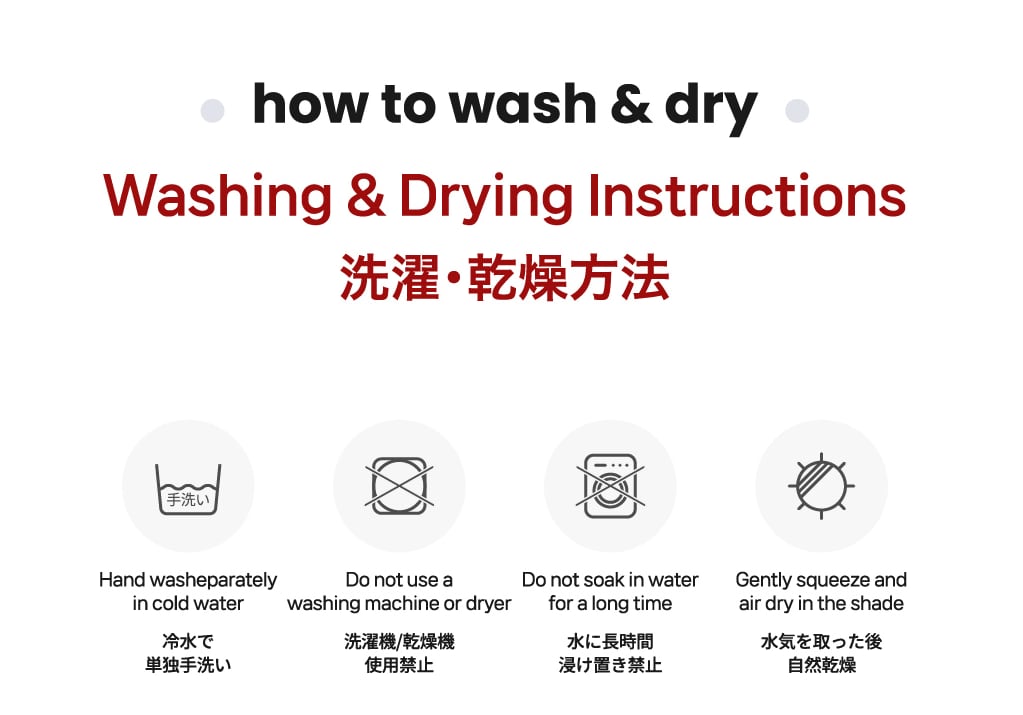 how to wash & dry

Washing & Drying Instructions

洗濯・乾燥方法

手洗い

Hand washeparately in cold water

冷水で
単独手洗い

Do not use a washing machine or dryer

洗濯機/乾燥機
使用禁止

Do not soak in water for a long time

水に長時間
浸け置き禁止

Gently squeeze and air dry in the shade

水気を取った後
自然乾燥