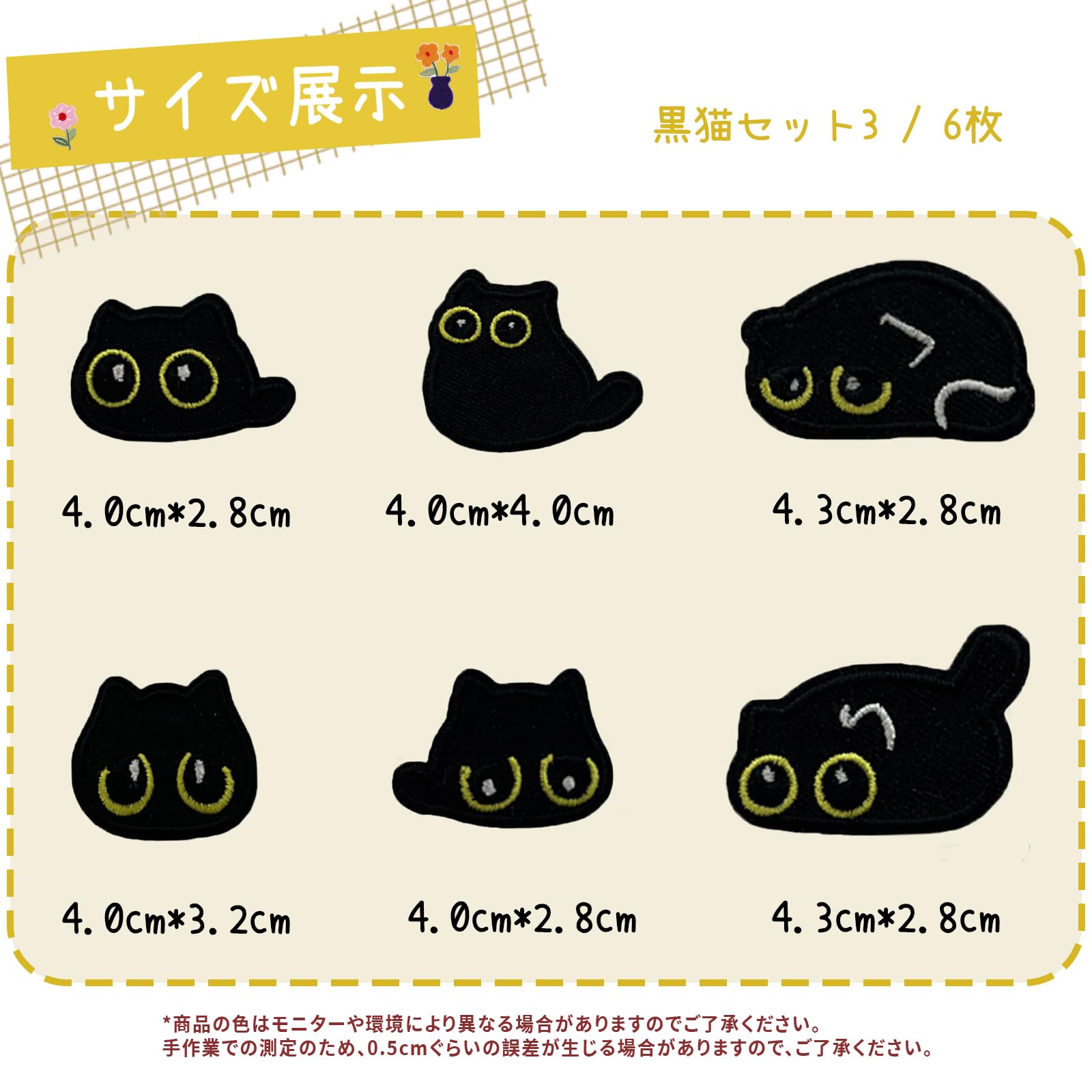 サイズ展示

黒猫セット3 / 6枚

4.0cm*2.8cm

4.0cm*4.0cm

4.3cm*2.8cm

4.0cm*3.2cm

4.0cm*2.8cm

4.3cm*2.8cm

*商品の色はモニターや環境により異なる場合がありますのでご了承ください。
手作業での測定のため、0.5cmぐらいの誤差が生じる場合がありますので、ご了承ください。