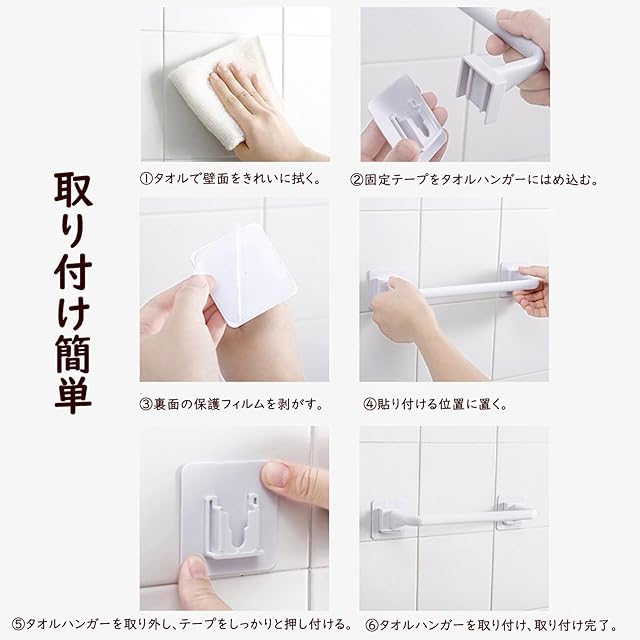 取り付け簡単

①タオルで壁面をきれいに拭く。

②固定テープをタオルハンガーにはめ込む。

③裏面の保護フィルムを剥がす。

④貼り付ける位置に置く。

⑤タオルハンガーを取り外し、テープをしっかりと押し付ける。

⑥タオルハンガーを取り付け、取り付け完了。