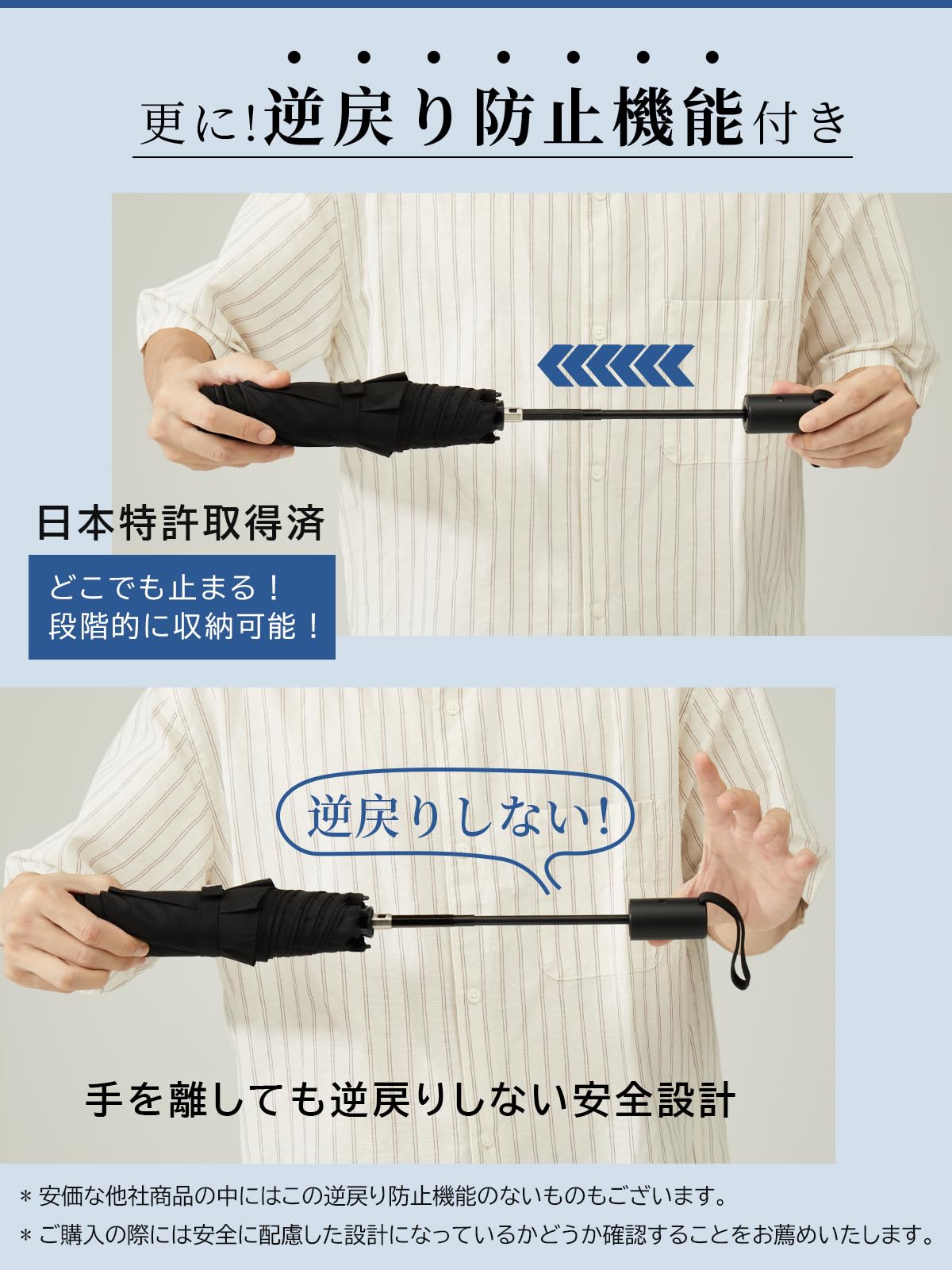 更に!逆戻り防止機能付き

日本特許取得済

どこでも止まる！
段階的に収納可能！

逆戻りしない!

手を離しても逆戻りしない安全設計

＊安価な他社商品の中にはこの逆戻り防止機能のないものもございます。
＊ご購入の際には安全に配慮した設計になっているかどうか確認することをお薦めいたします。