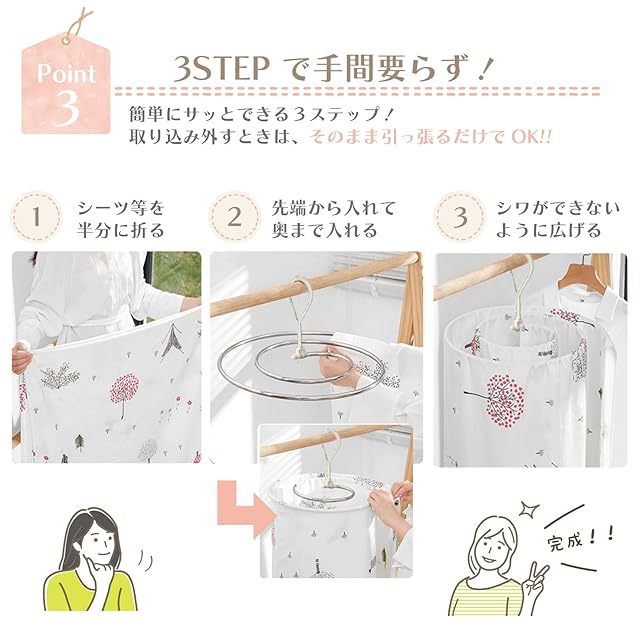 Point 3

3STEP で手間要らず！

簡単にサッとできる３ステップ！
取り込み外すときは、そのまま引っ張るだけで OK!!

1 シーツ等を半分に折る

2 先端から入れて奥まで入れる

3 シワができないように広げる

完成！！