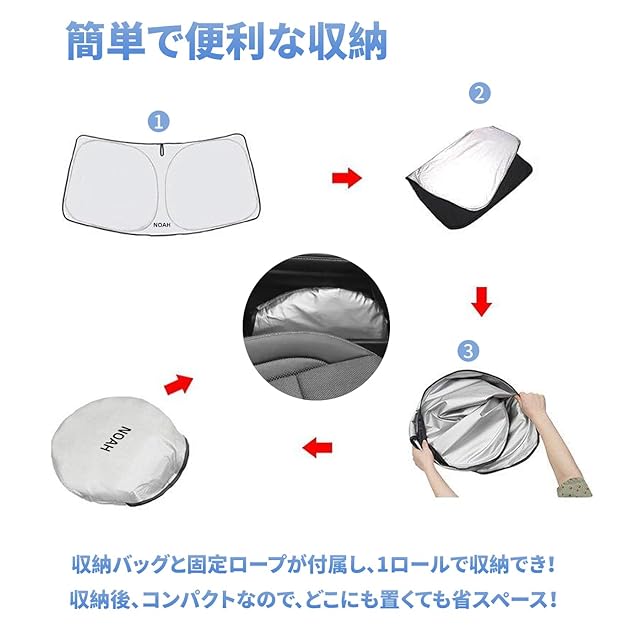 簡単で便利な収納

1

NOAH

2

3

NOAH

収納バッグと固定ロープが付属し、1ロールで収納でき！

収納後、コンパクトなので、どこにも置くても省スペース！