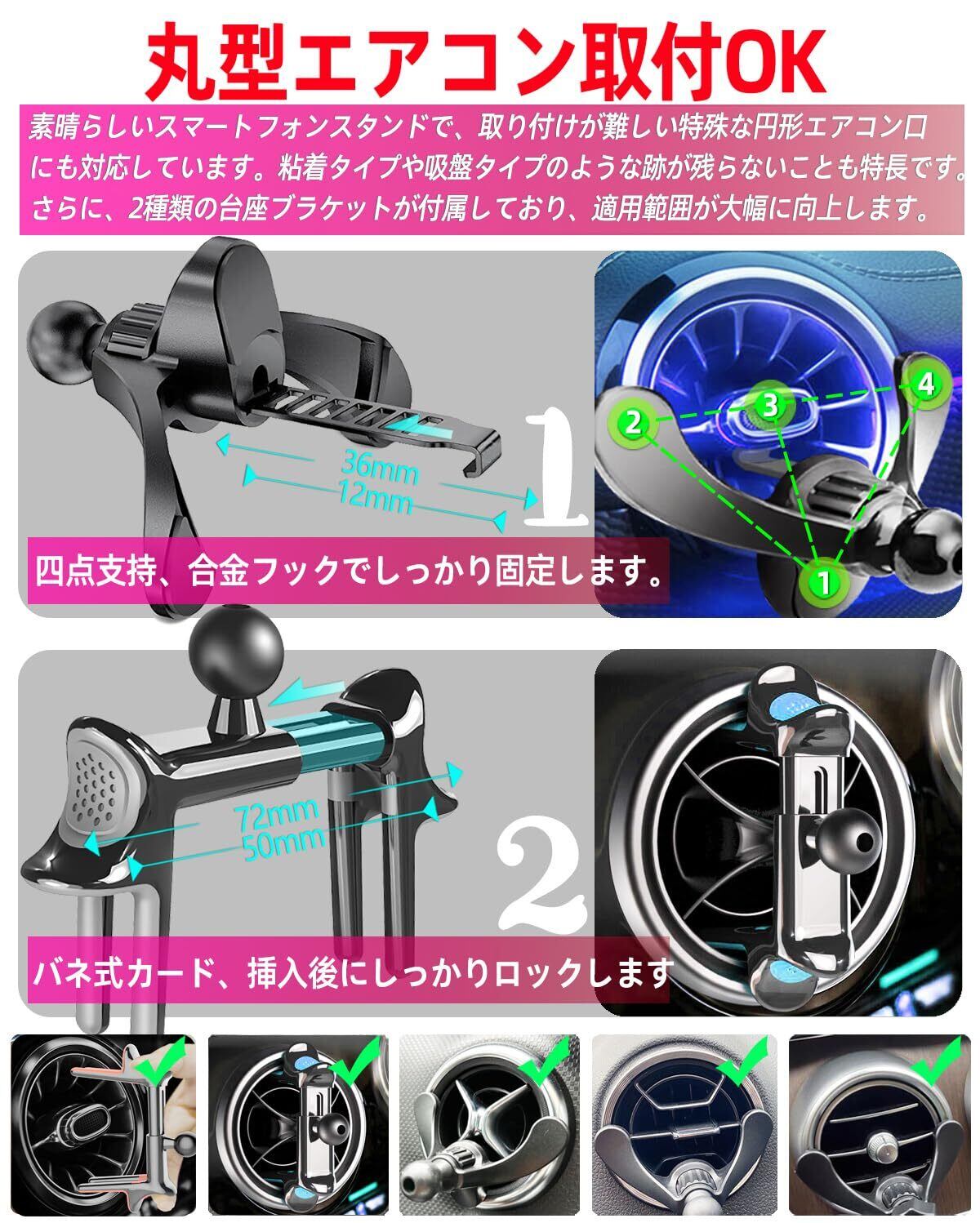 丸型エアコン取付OK

素晴らしいスマートフォンスタンドで、取り付けが難しい特殊な円形エアコン口にも対応しています。粘着タイプや吸盤タイプのような跡が残らないことも特長です。さらに、2種類の台座ブラケットが付属しており、適用範囲が大幅に向上します。

36mm
12mm
1

2
3
4
1

四点支持、合金フックでしっかり固定します。

72mm
50mm
2

バネ式カード、挿入後にしっかりロックします