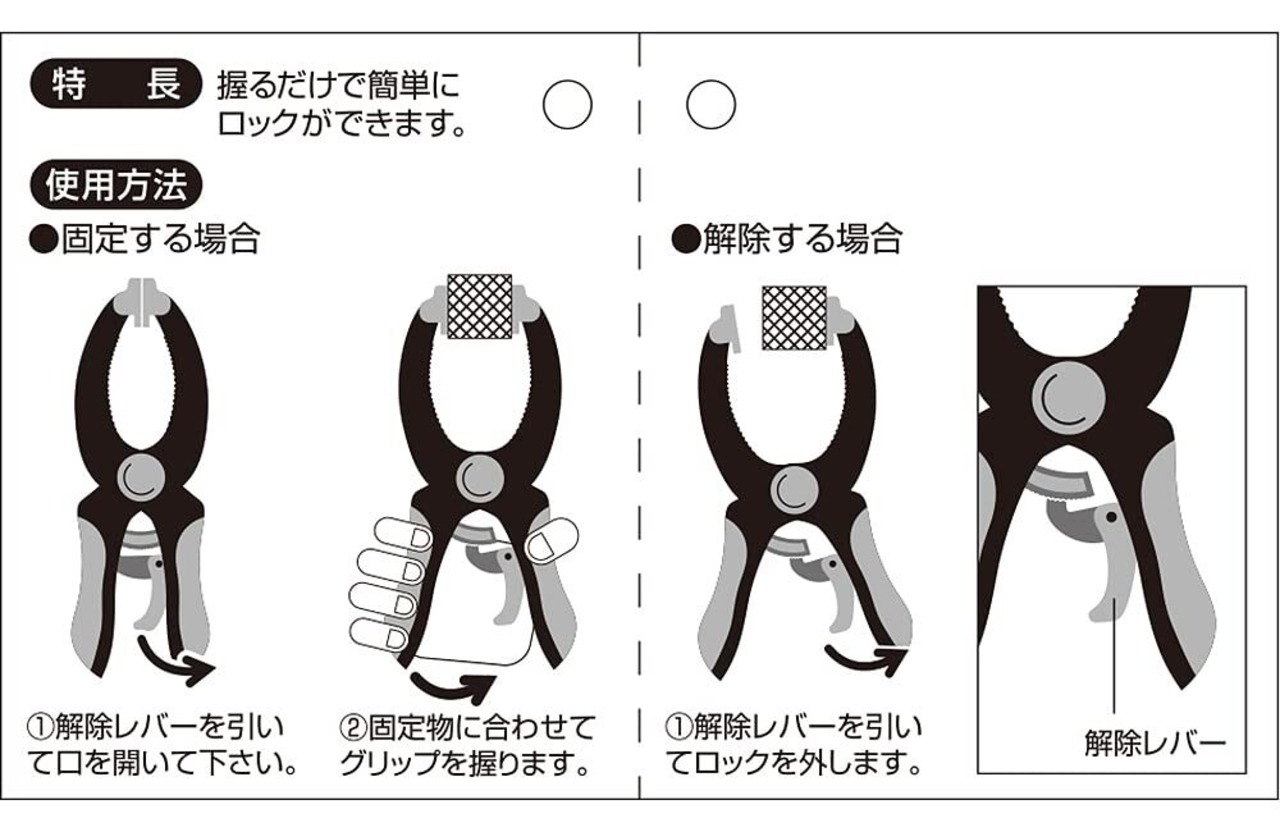 特　長　握るだけで簡単にロックができます。

使用方法

●固定する場合

①解除レバーを引いて口を開いて下さい。

②固定物に合わせてグリップを握ります。

●解除する場合

①解除レバーを引いてロックを外します。

解除レバー