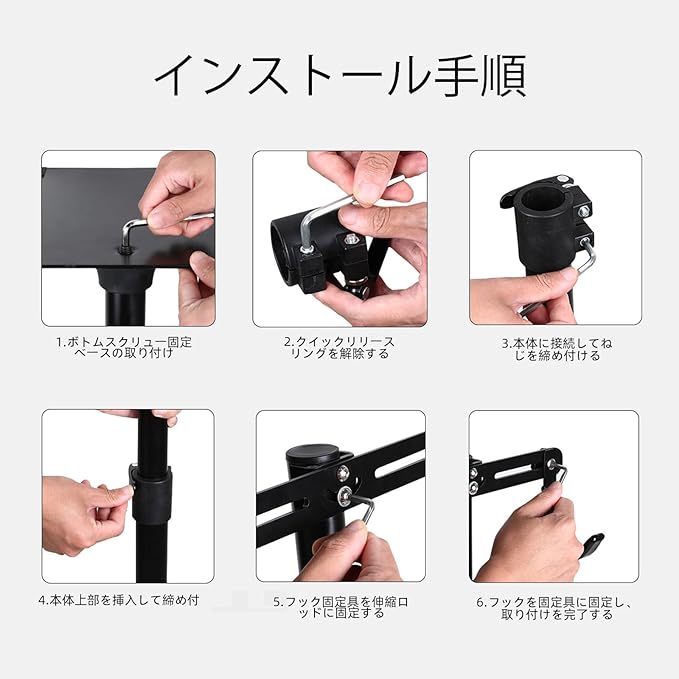 インストール手順

1.ボトムスクリュー固定ベースの取り付け

2.クイックリリースリングを解除する

3.本体に接続してねじを締め付ける

4.本体上部を挿入して締め付

5.フック固定具を伸縮ロッドに固定する

6.フックを固定具に固定し、取り付けを完了する