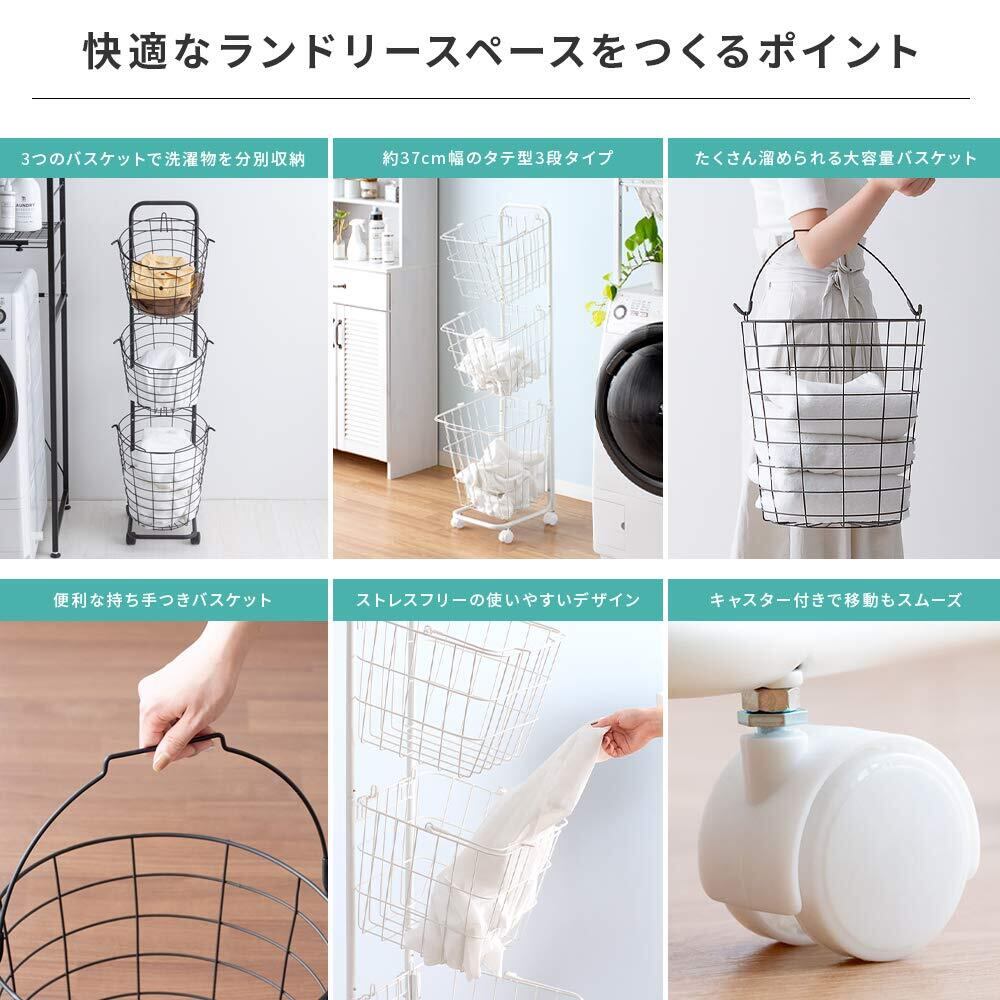 快適なランドリースペースをつくるポイント

3つのバスケットで洗濯物を分別収納

約37cm幅のタテ型3段タイプ

たくさん溜められる大容量バスケット

便利な持ち手つきバスケット

ストレスフリーの使いやすいデザイン

キャスター付きで移動もスムーズ