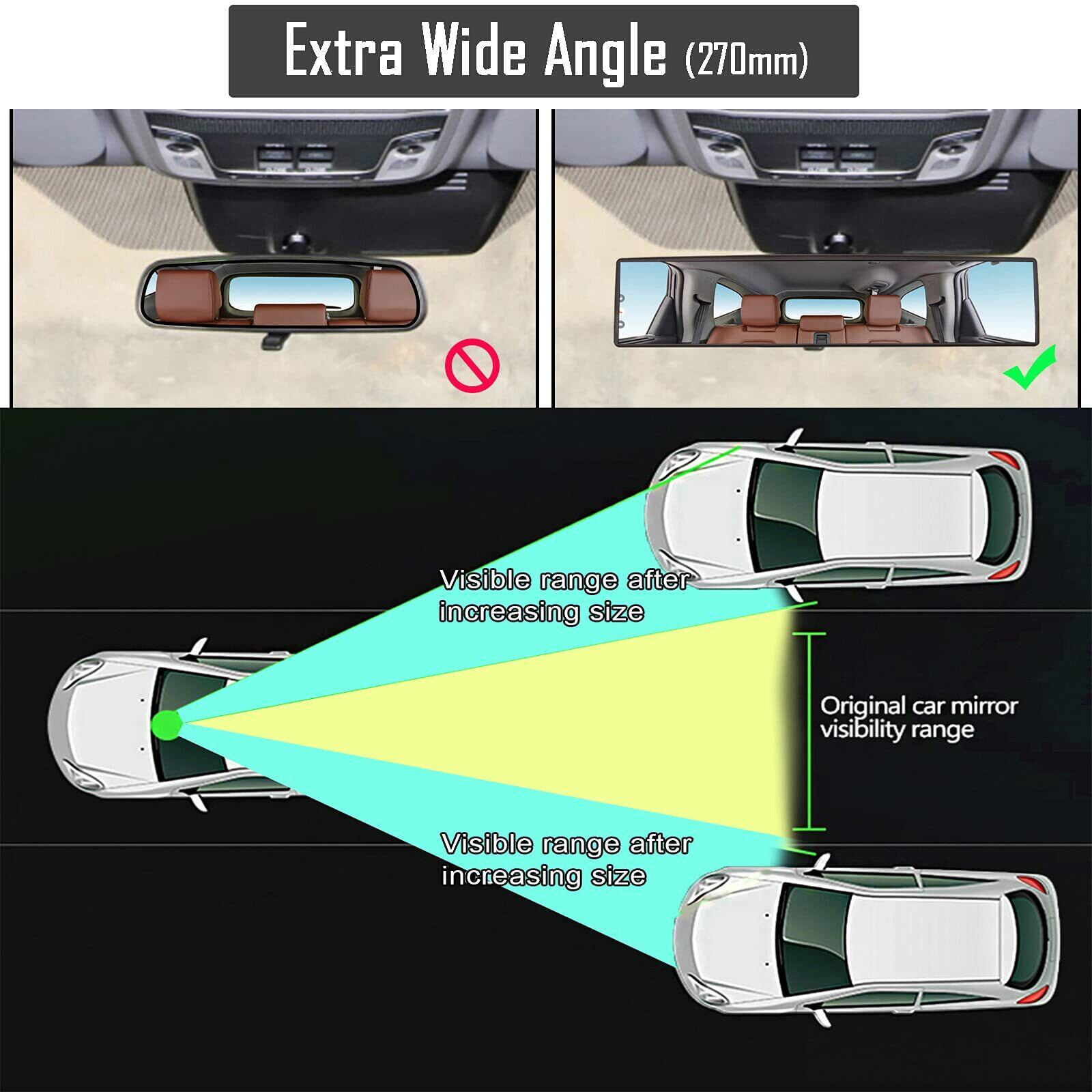 Extra Wide Angle (270mm)

Visible range after increasing size

Original car mirror visibility range

Visible range after increasing size