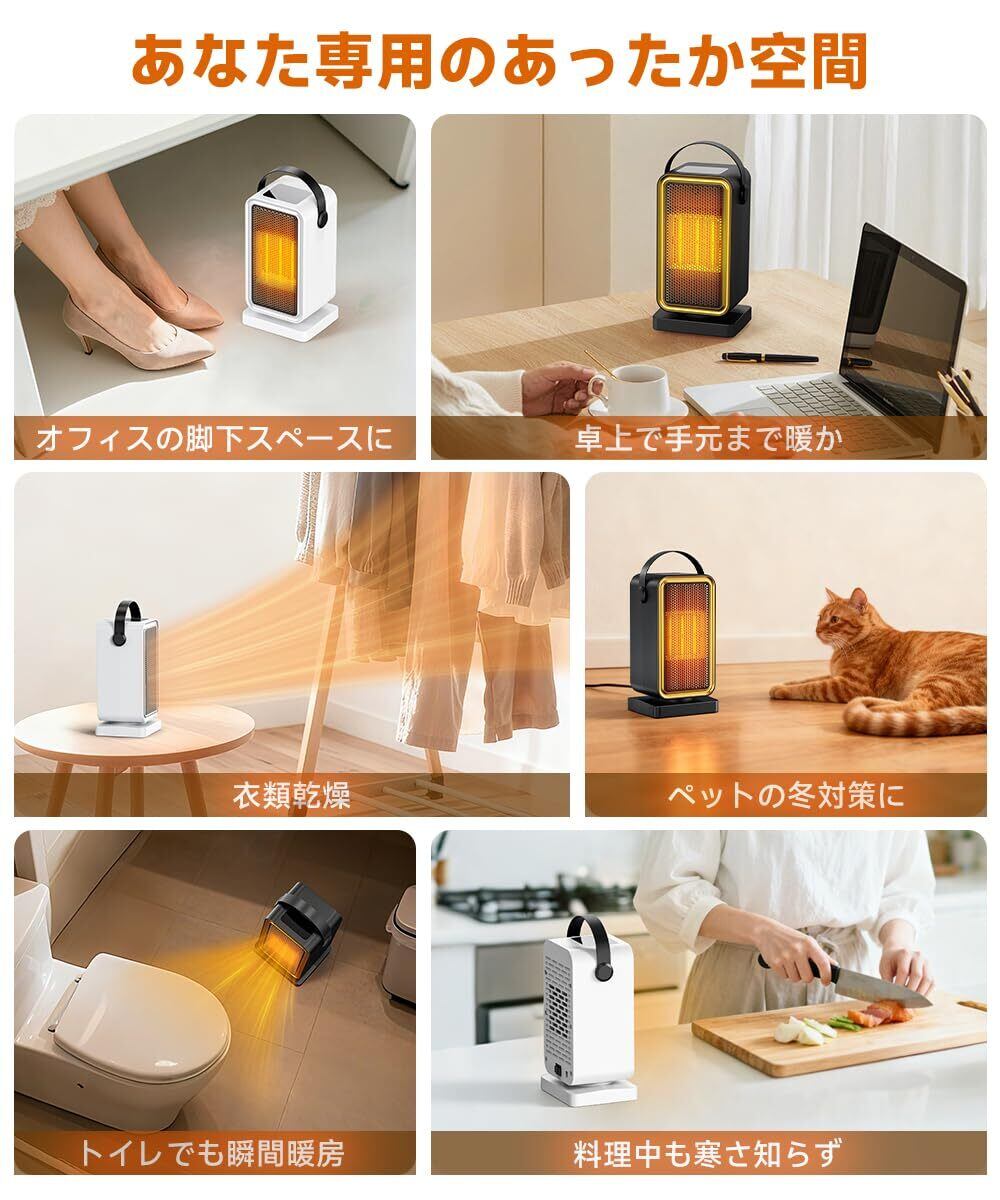 あなた専用のあったか空間

オフィスの脚下スペースに

卓上で手元まで暖か

衣類乾燥

ペットの冬対策に

トイレでも瞬間暖房

料理中も寒さ知らず