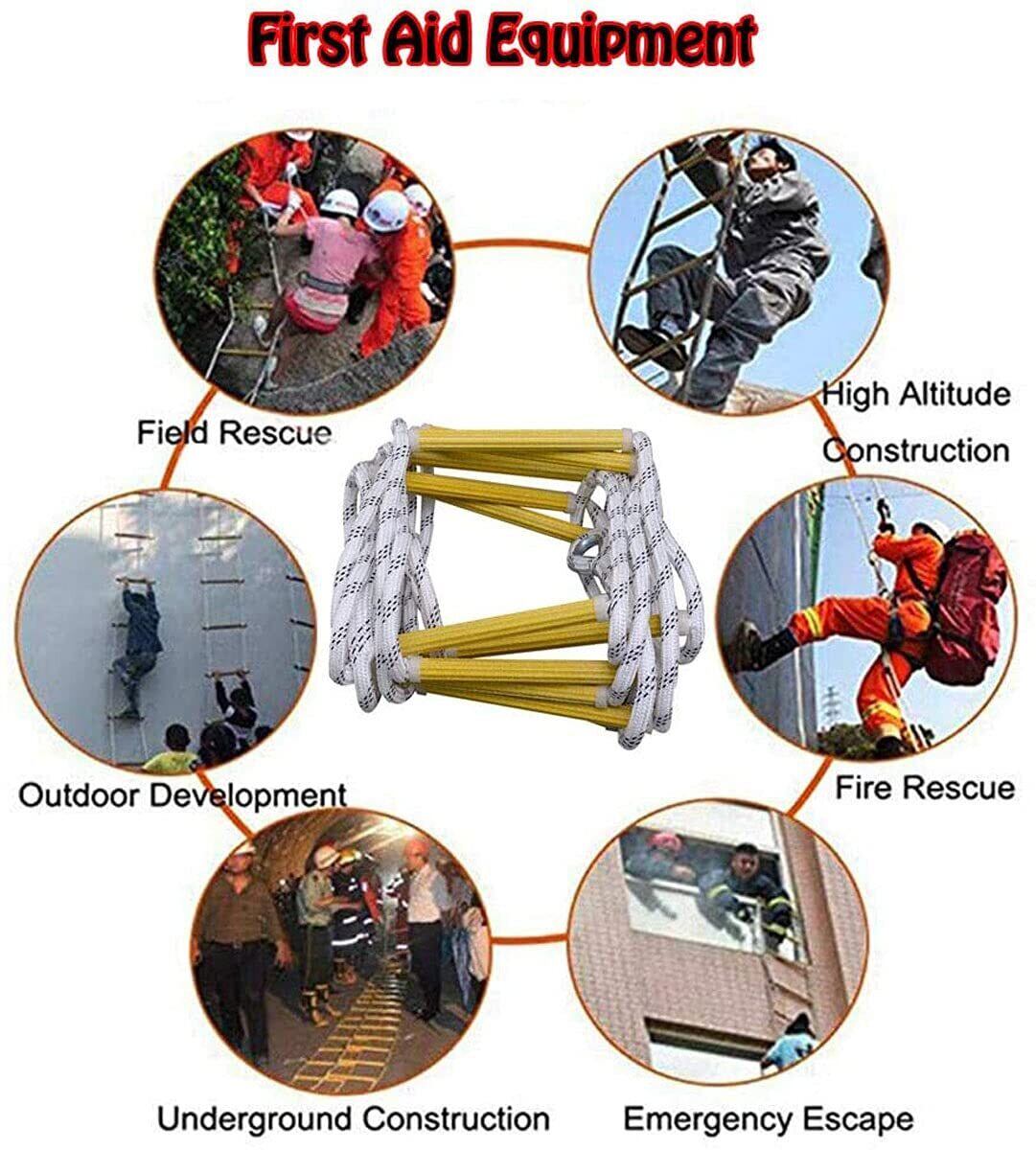 First Aid Equipment

Field Rescue

High Altitude Construction

Outdoor Development

Fire Rescue

Underground Construction

Emergency Escape