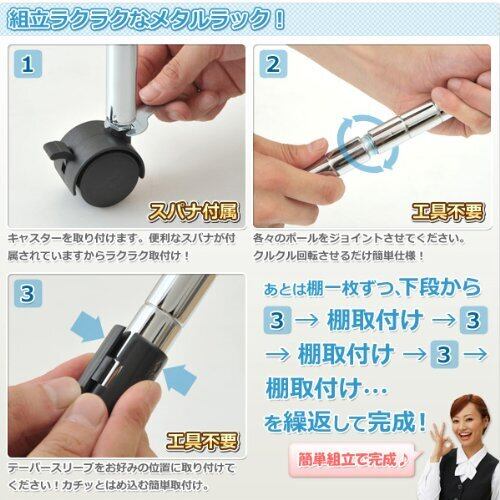 組立ラクラクなメタルラック！

1

スパナ付属

キャスターを取り付けます。便利なスパナが付属されていますからラクラク取付け！

2

工具不要

各々のポールをジョイントさせてください。クルクル回転させるだけ簡単仕様！

3

工具不要

テーパースリーブをお好みの位置に取り付けてください！カチッとはめ込む簡単取付け。

あとは棚一枚ずつ、下段から

3 → 棚取付け → 3 → 棚取付け → 3 → 棚取付け…

を繰返して完成！

簡単組立で完成♪