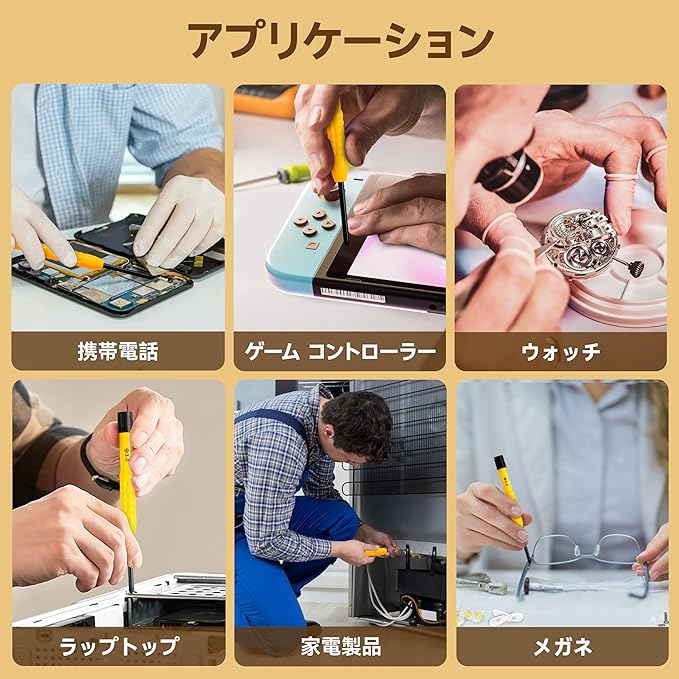 アプリケーション

携帯電話

ゲーム コントローラー

ウォッチ

ラップトップ

家電製品

メガネ