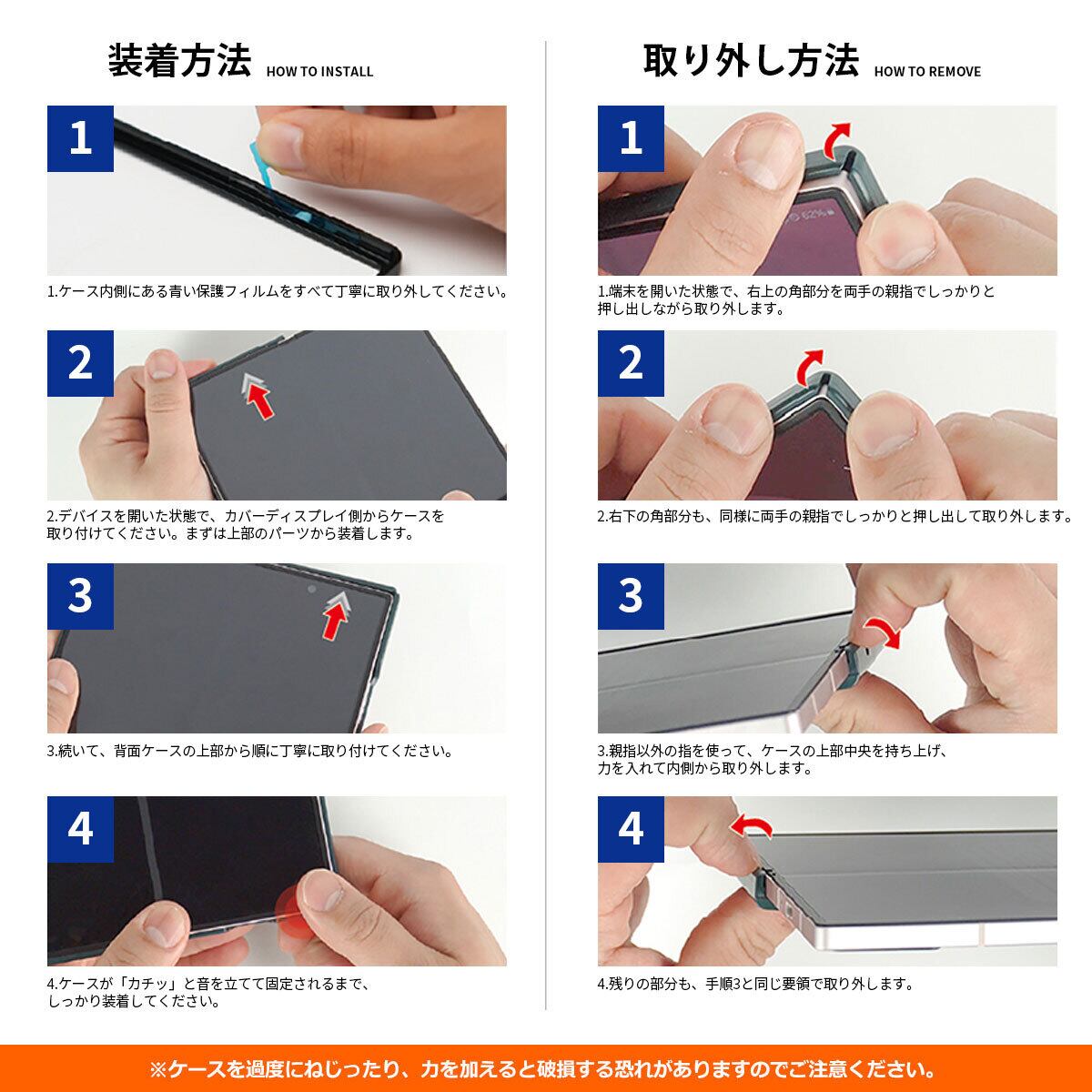 装着方法 HOW TO INSTALL

1

1.ケース内側にある青い保護フィルムをすべて丁寧に取り外してください。

2

2.デバイスを開いた状態で、カバーディスプレイ側からケースを取り付けてください。まずは上部のパーツから装着します。

3

3.続いて、背面ケースの上部から順に丁寧に取り付けてください。

4

4.ケースが「カチッ」と音を立てて固定されるまで、しっかり装着してください。

取り外し方法 HOW TO REMOVE

1

1.端末を開いた状態で、右上の角部分を両手の親指でしっかりと押し出しながら取り外します。

2

2.右下の角部分も、同様に両手の親指でしっかりと押し出して取り外します。

3

3.親指以外の指を使って、ケースの上部中央を持ち上げ、力を入れて内側から取り外します。

4

4.残りの部分も、手順3と同じ要領で取り外します。

※ケースを過度にねじったり、力を加えると破損する恐れがありますのでご注意ください。