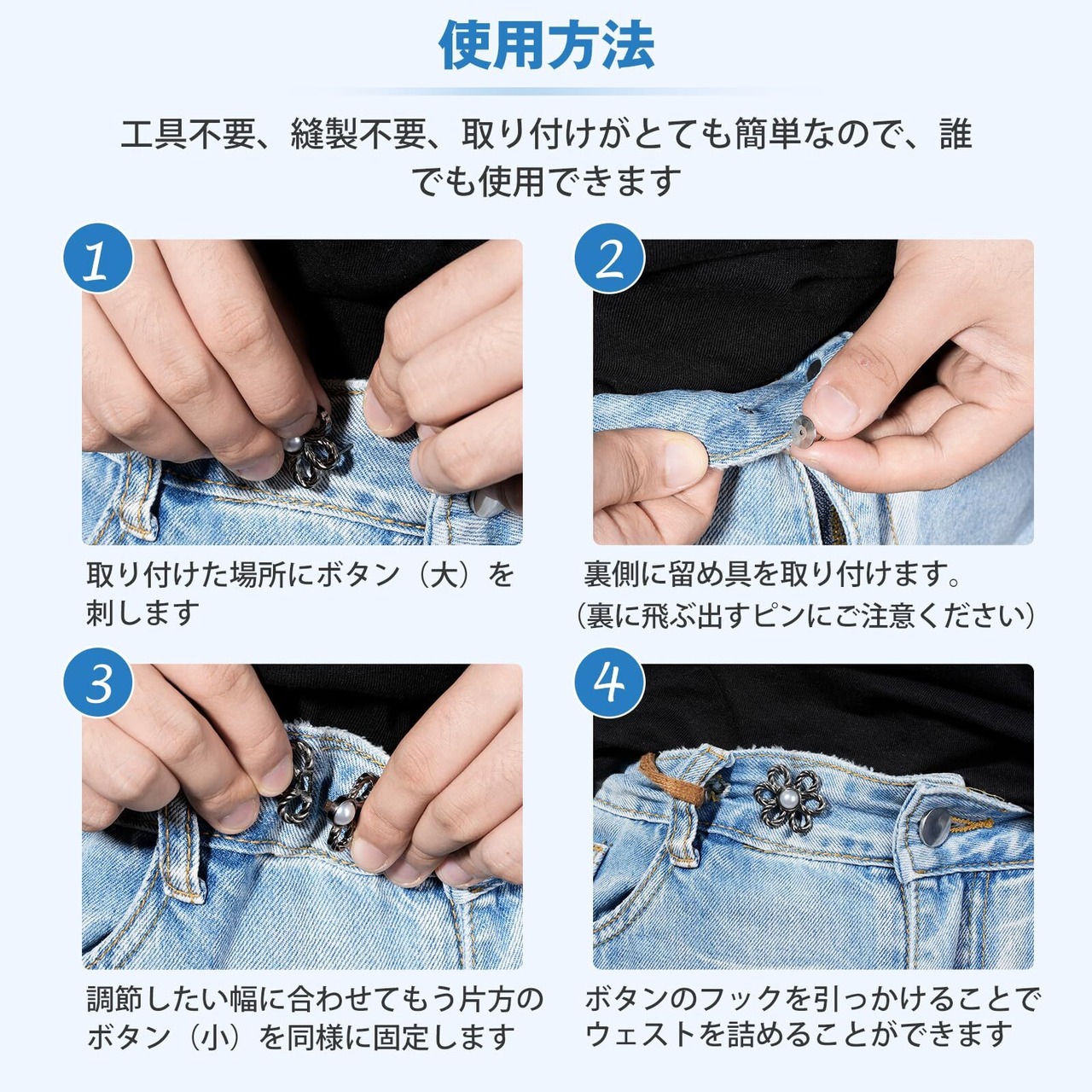 使用方法

工具不要、縫製不要、取り付けがとても簡単なので、誰でも使用できます

1

取り付けた場所にボタン（大）を刺します

2

裏側に留め具を取り付けます。
（裏に飛ぶ出すピンにご注意ください）

3

調節したい幅に合わせてもう片方のボタン（小）を同様に固定します

4

ボタンのフックを引っかけることでウェストを詰めることができます