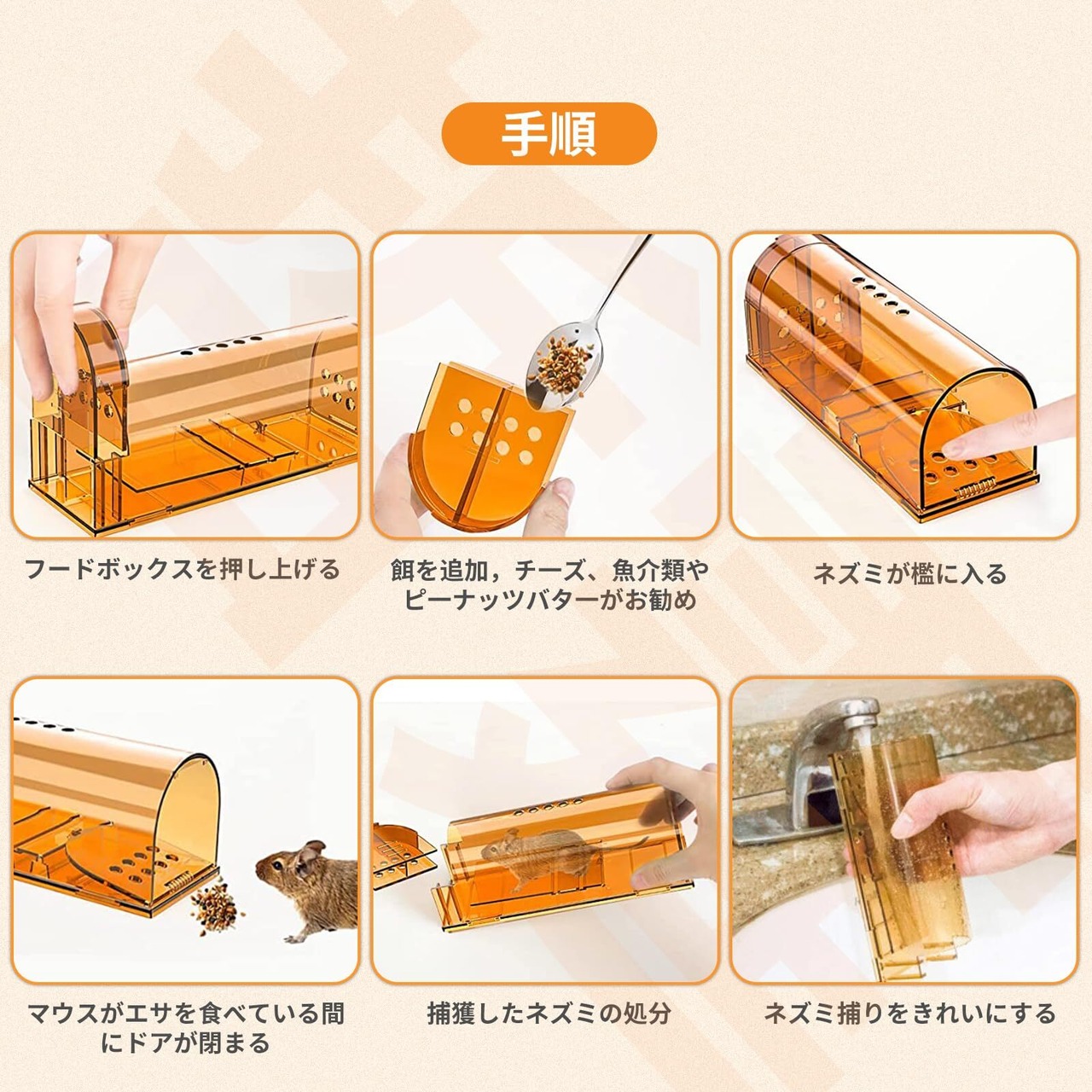 手順

フードボックスを押し上げる

餌を追加，チーズ、魚介類やピーナッツバターがお勧め

ネズミが檻に入る

マウスがエサを食べている間にドアが閉まる

捕獲したネズミの処分

ネズミ捕りをきれいにする