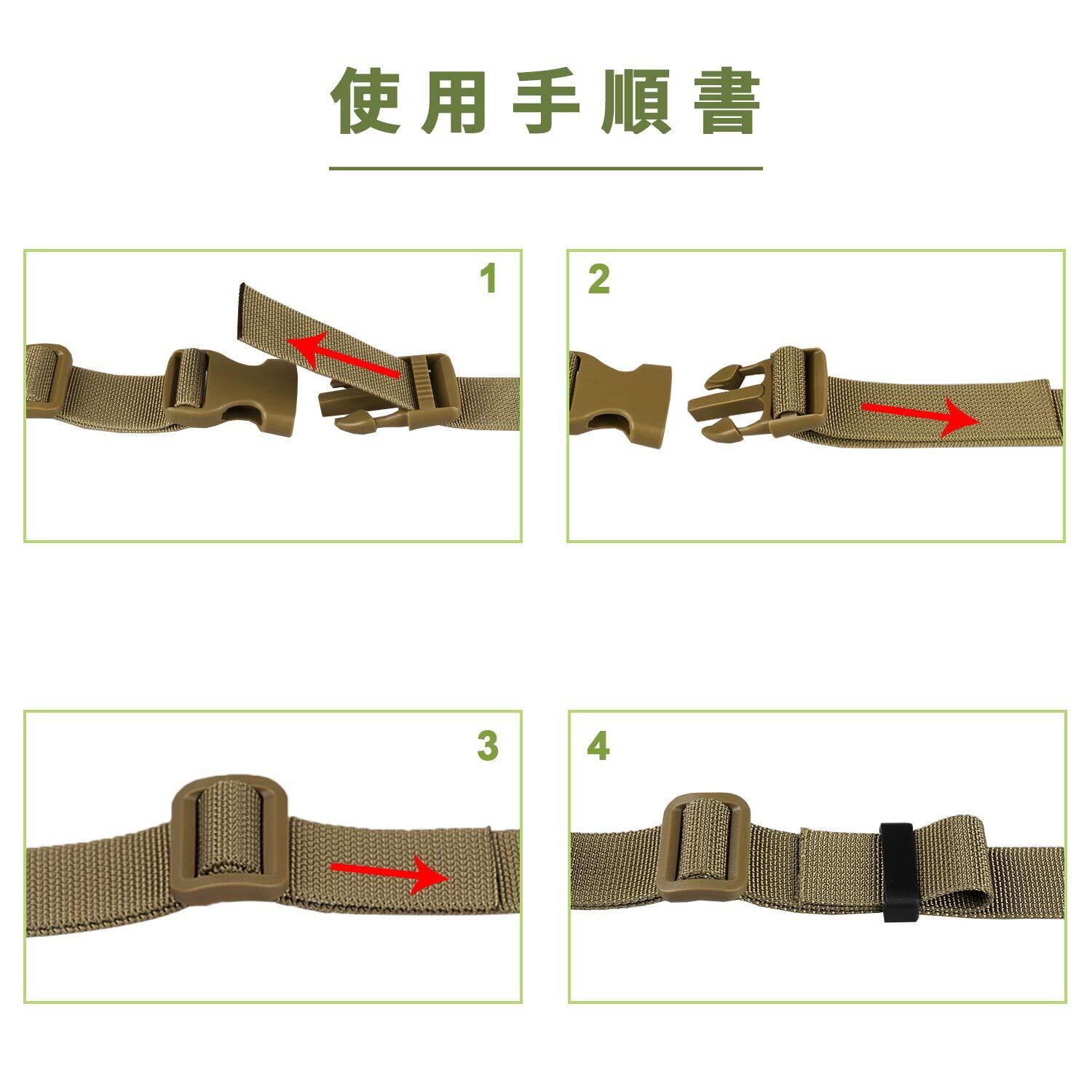 使用手順書

1

2

3

4