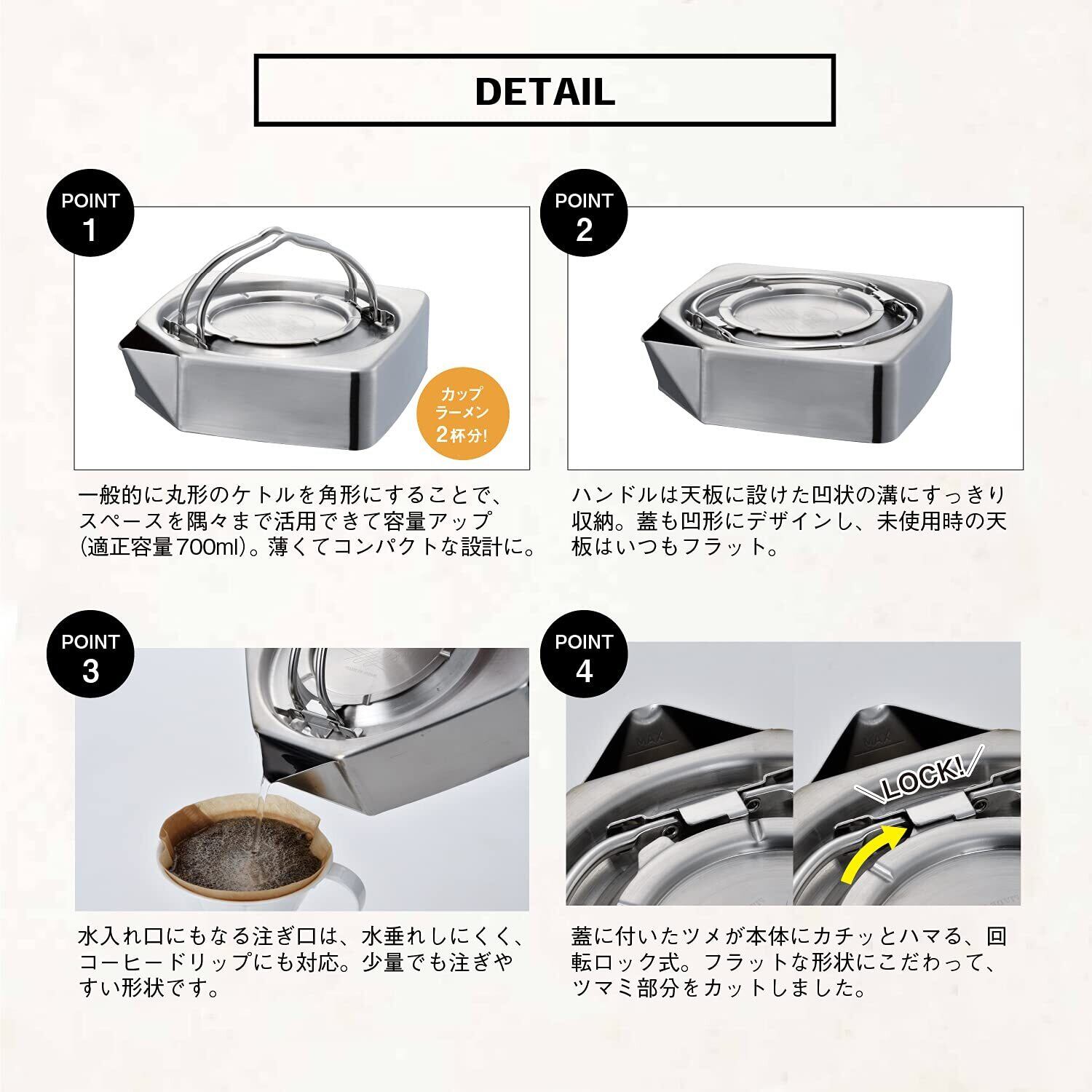 DETAIL

POINT 1

カップラーメン2杯分!

一般的に丸形のケトルを角形にすることで、スペースを隅々まで活用できて容量アップ（適正容量700ml）。薄くてコンパクトな設計に。

POINT 2

ハンドルは天板に設けた凹状の溝にすっきり収納。蓋も凹形にデザインし、未使用時の天板はいつもフラット。

POINT 3

水入れ口にもなる注ぎ口は、水垂れしにくく、コーヒードリップにも対応。少量でも注ぎやすい形状です。

POINT 4

MAX

MAX

LOCK!

蓋に付いたツメが本体にカチッとハマる、回転ロック式。フラットな形状にこだわって、ツマミ部分をカットしました。