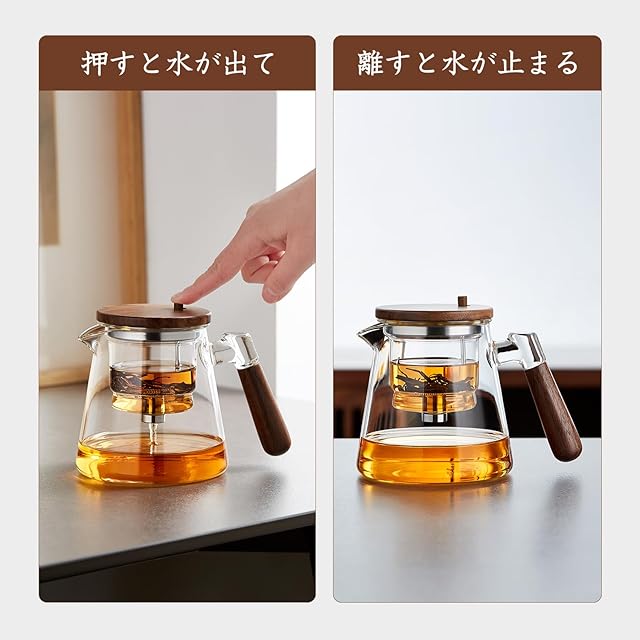 押すと水が出て

離すと水が止まる