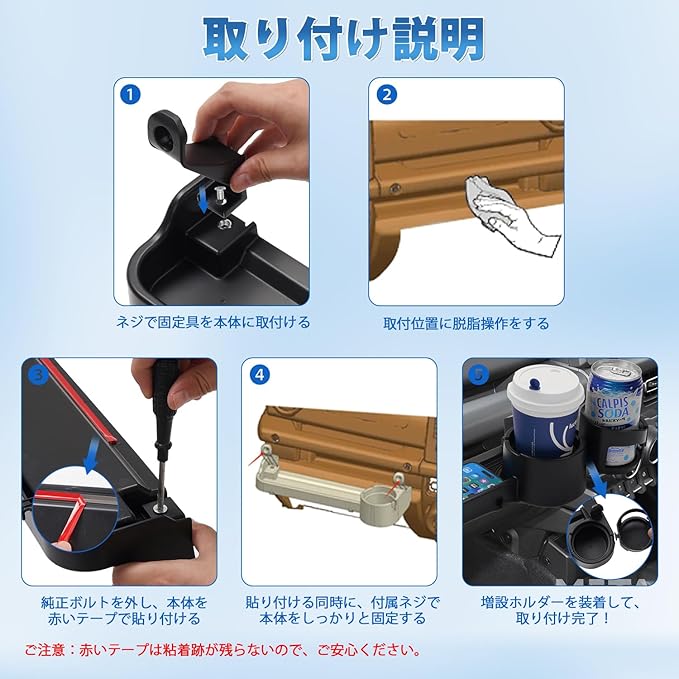 取り付け説明

1
ネジで固定具を本体に取付ける

2
取付位置に脱脂操作をする

3
純正ボルトを外し、本体を赤いテープで貼り付ける

4
貼り付ける同時に、付属ネジで本体をしっかりと固定する

5
CALPIS SODA
増設ホルダーを装着して、取り付け完了！

ご注意：赤いテープは粘着跡が残らないので、ご安心ください。