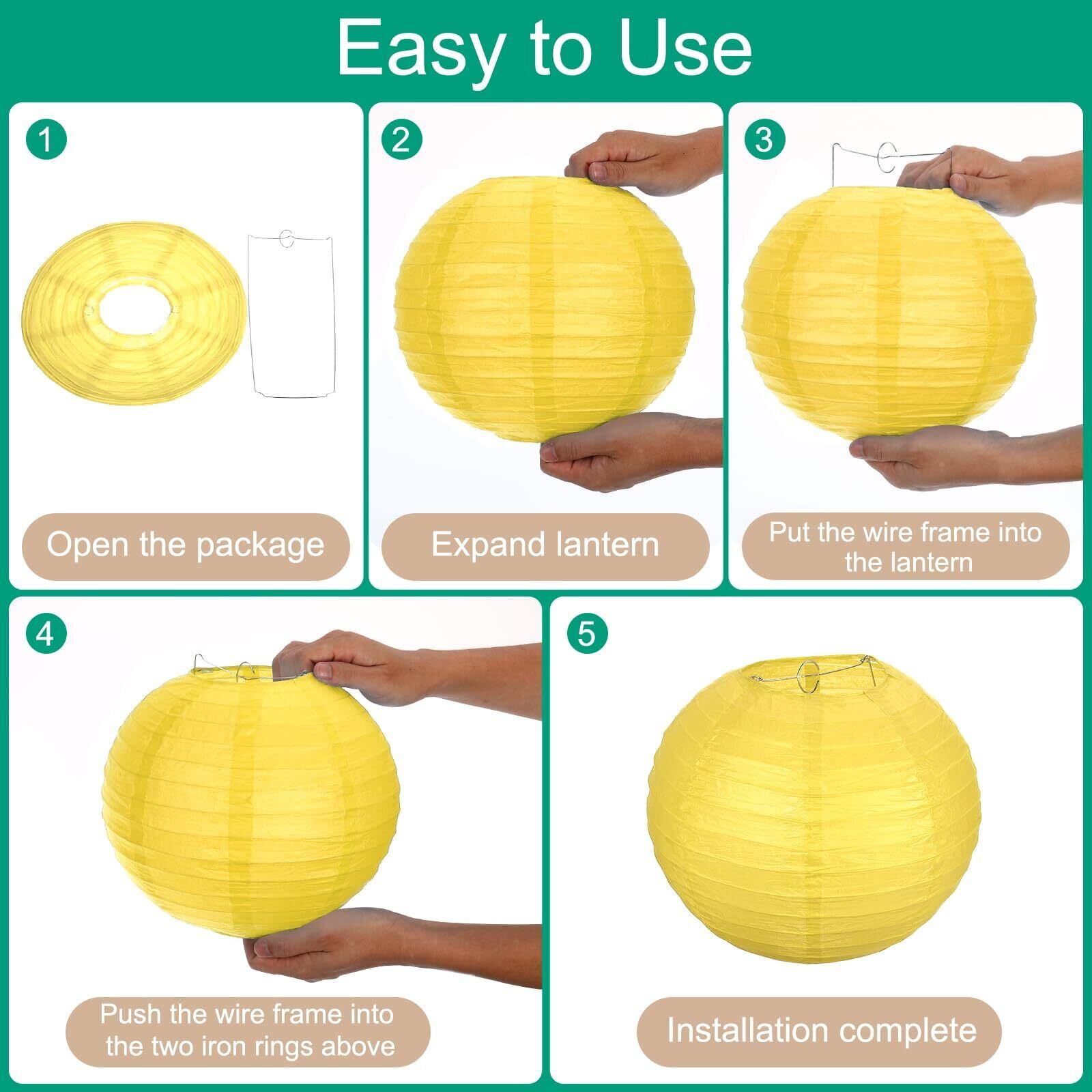 Easy to Use

1

Open the package

2

Expand lantern

3

Put the wire frame into the lantern

4

Push the wire frame into the two iron rings above

5

Installation complete