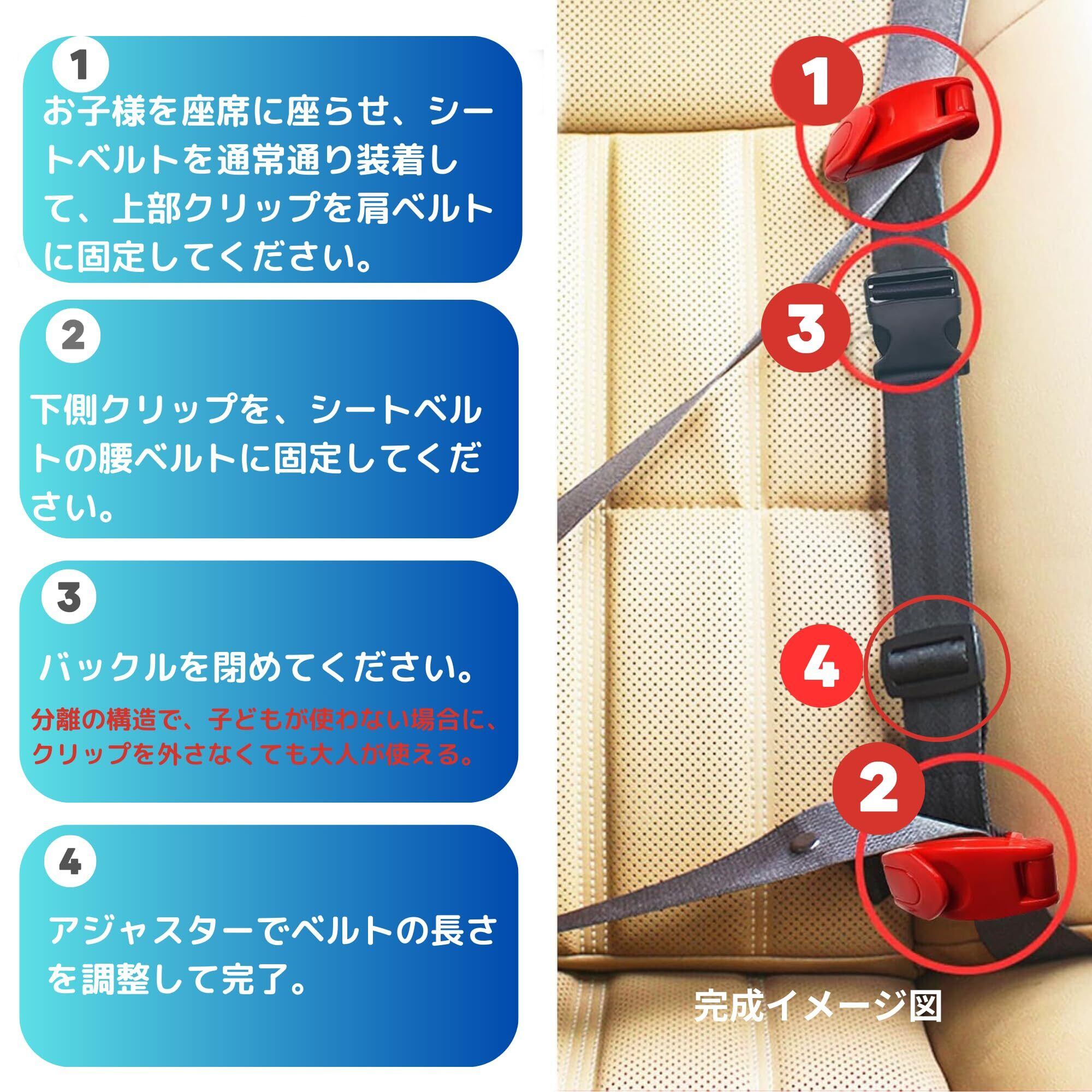 1

お子様を座席に座らせ、シートベルトを通常通り装着して、上部クリップを肩ベルトに固定してください。

2

下側クリップを、シートベルトの腰ベルトに固定してください。

3

バックルを閉めてください。

分離の構造で、子どもが使わない場合に、クリップを外さなくても大人が使える。

4

アジャスターでベルトの長さを調整して完了。

1

3

4

2

完成イメージ図