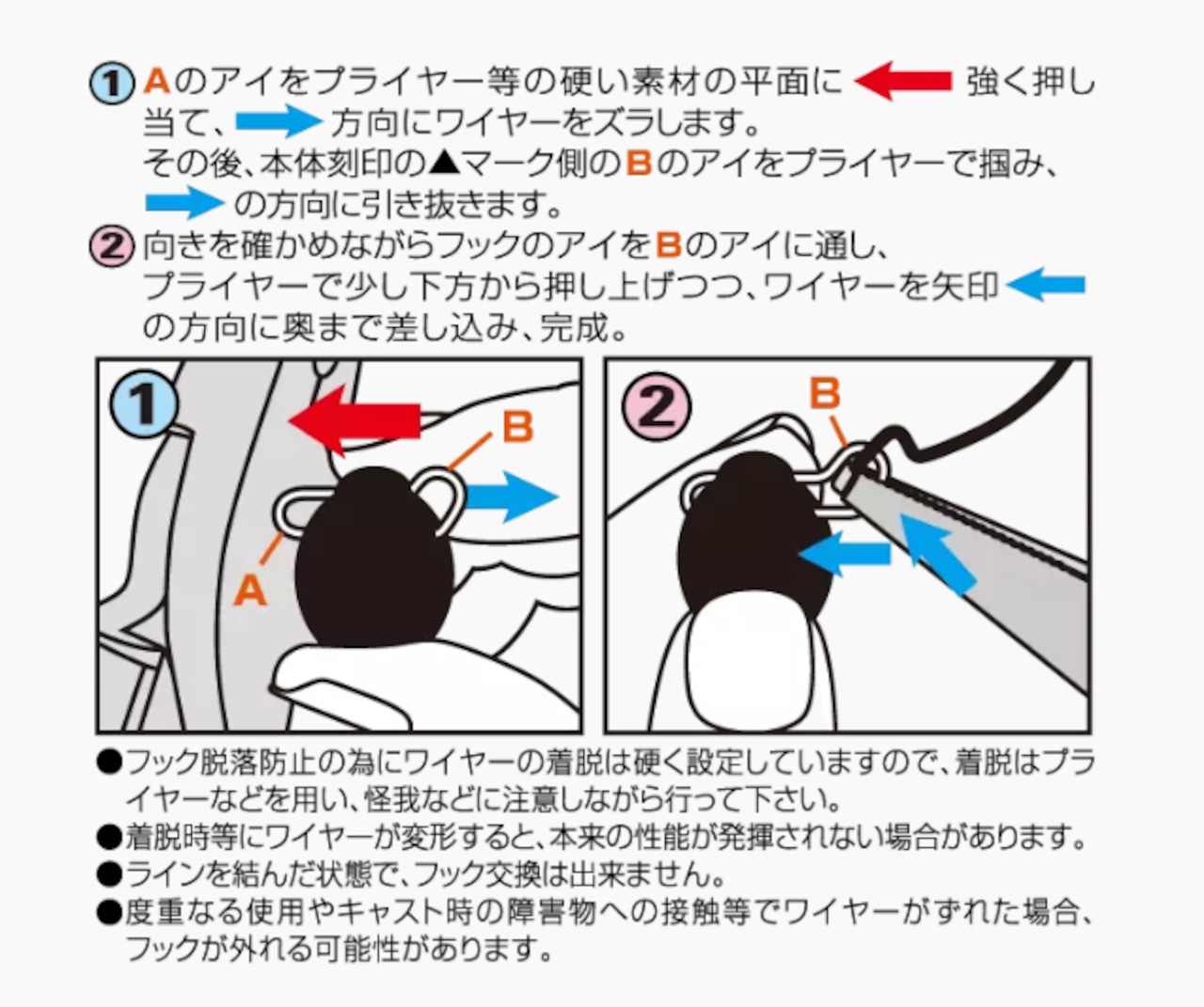 ① Aのアイをプライヤー等の硬い素材の平面に 強く押し当て、 方向にワイヤーをズラします。
その後、本体刻印の▲マーク側のBのアイをプライヤーで掴み、 の方向に引き抜きます。

② 向きを確かめながらフックのアイをBのアイに通し、プライヤーで少し下方から押し上げつつ、ワイヤーを矢印 の方向に奥まで差し込み、完成。

①
B
A

②
B

●フック脱落防止の為にワイヤーの着脱は硬く設定していますので、着脱はプライヤーなどを用い、怪我などに注意しながら行って下さい。
●着脱時等にワイヤーが変形すると、本来の性能が発揮されない場合があります。
●ラインを結んだ状態で、フック交換は出来ません。
●度重なる使用やキャスト時の障害物への接触等でワイヤーがずれた場合、フックが外れる可能性があります。