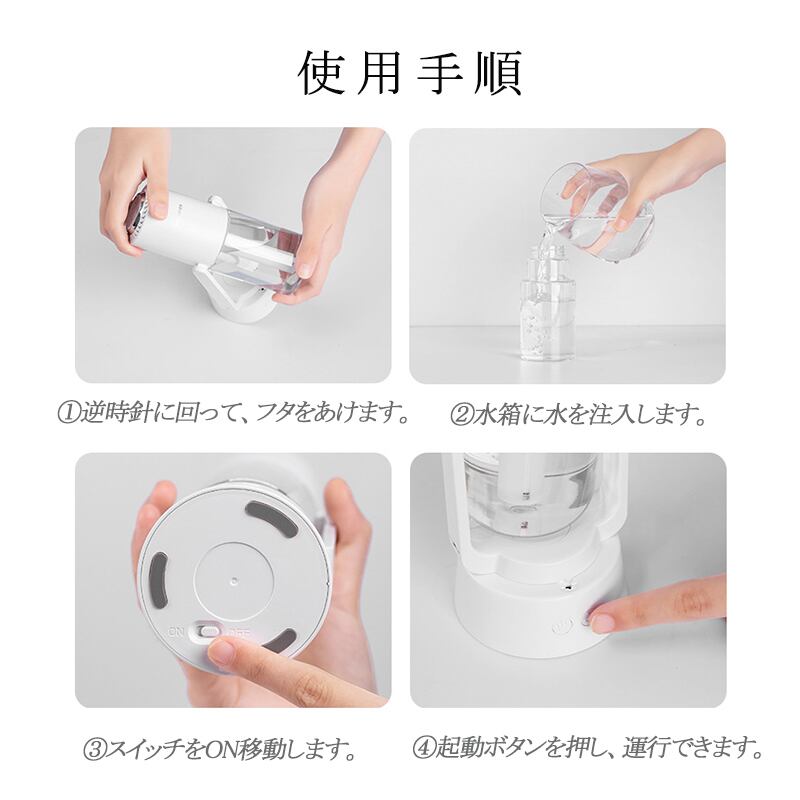 使用手順

①逆時針に回って、フタをあけます。

②水箱に水を注入します。

ON OFF

③スイッチをON移動します。

④起動ボタンを押し、運行できます。