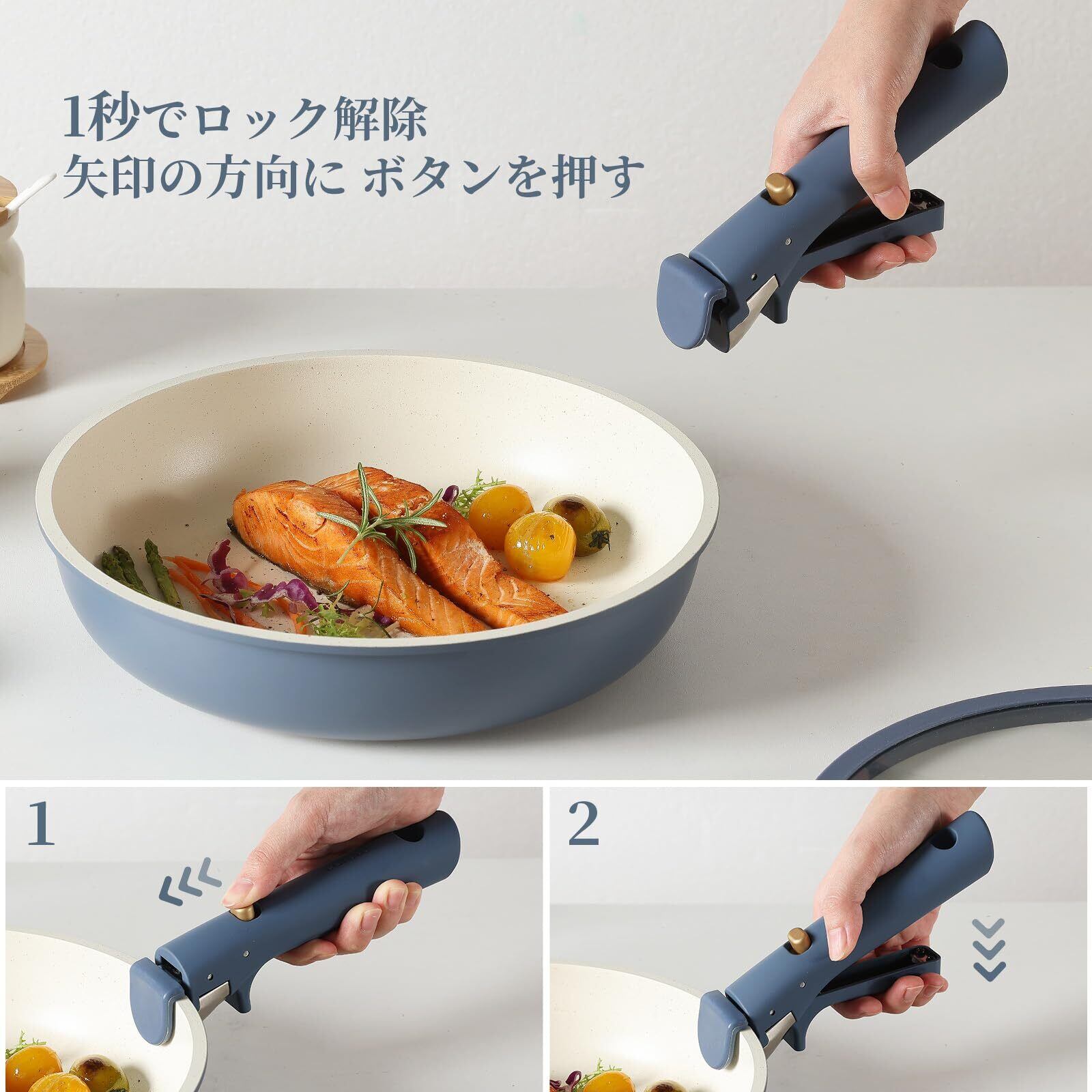 1秒でロック解除
矢印の方向に ボタンを押す

1

2