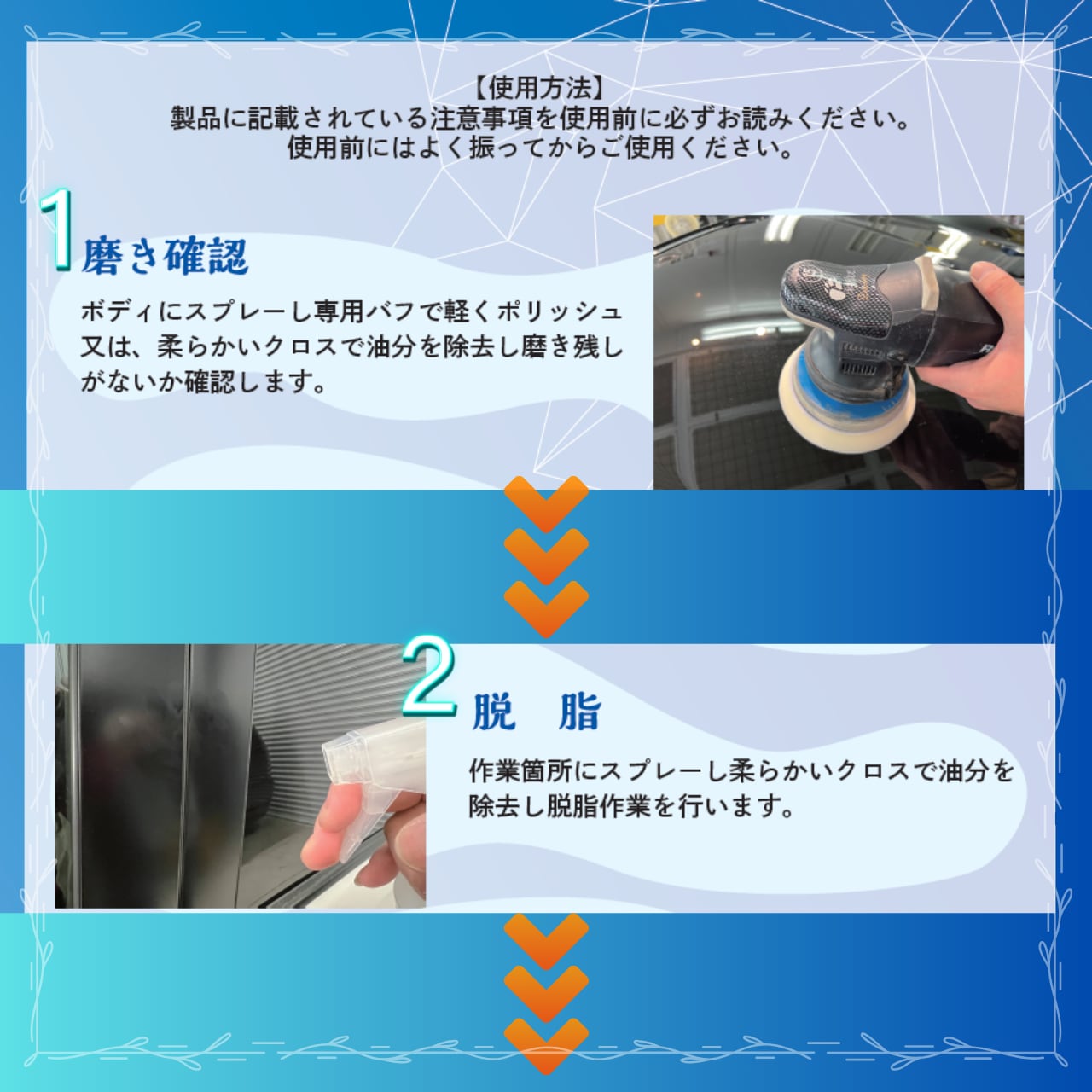 【使用方法】
製品に記載されている注意事項を使用前に必ずお読みください。
使用前にはよく振ってからご使用ください。

1 磨き確認

ボディにスプレーし専用バフで軽くポリッシュ又は、柔らかいクロスで油分を除去し磨き残しがないか確認します。

2 脱 脂

作業箇所にスプレーし柔らかいクロスで油分を除去し脱脂作業を行います。