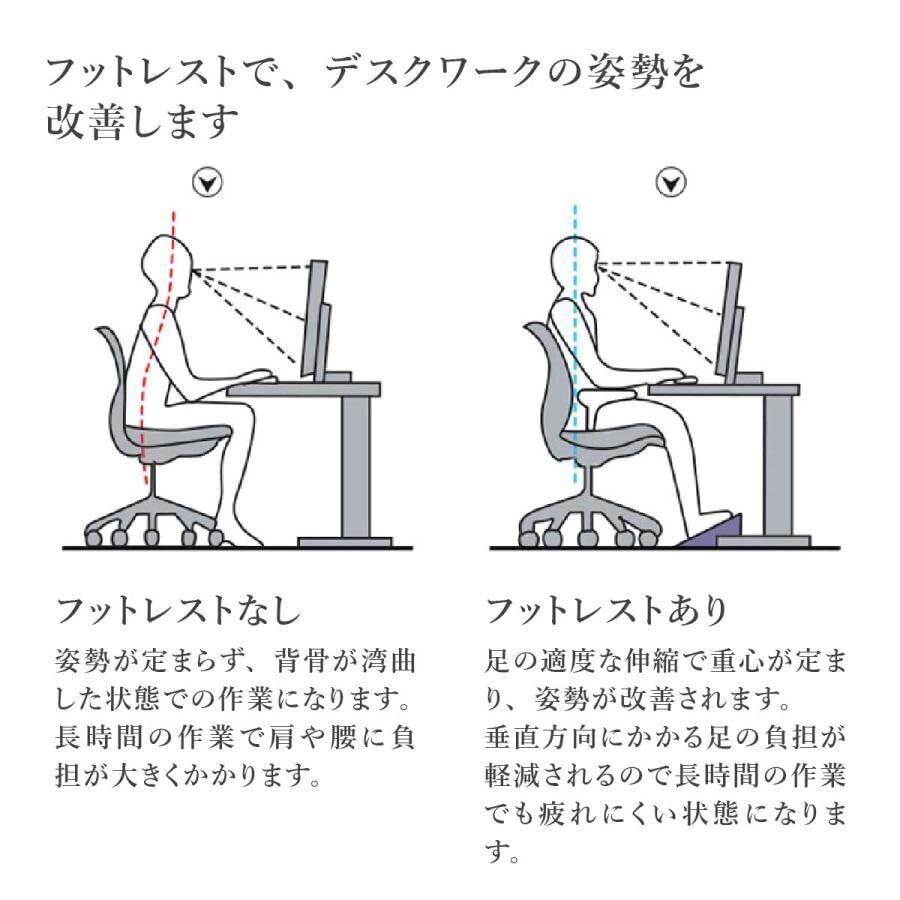 フットレストで、デスクワークの姿勢を改善します

フットレストなし

姿勢が定まらず、背骨が湾曲した状態での作業になります。長時間の作業で肩や腰に負担が大きくかかります。

フットレストあり

足の適度な伸縮で重心が定まり、姿勢が改善されます。垂直方向にかかる足の負担が軽減されるので長時間の作業でも疲れにくい状態になります。