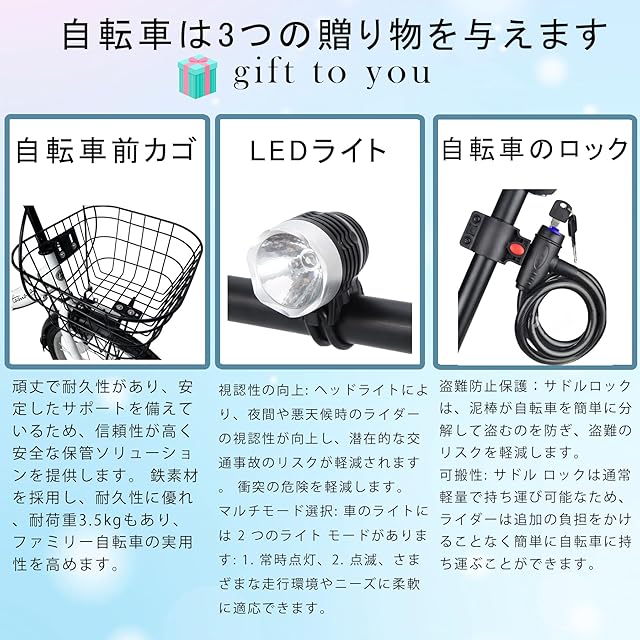 自転車は3つの贈り物を与えます
gift to you

自転車前カゴ

頑丈で耐久性があり、安定したサポートを備えているため、信頼性が高く安全な保管ソリューションを提供します。 鉄素材を採用し、耐久性に優れ、耐荷重3.5kgもあり、ファミリー自転車の実用性を高めます。

LEDライト

視認性の向上: ヘッドライトにより、夜間や悪天候時のライダーの視認性が向上し、潜在的な交通事故のリスクが軽減されます。 衝突の危険を軽減します。
マルチモード選択: 車のライトには 2 つのライト モードがあります: 1. 常時点灯、2. 点滅、さまざまな走行環境やニーズに柔軟に適応できます。

自転車のロック

盗難防止保護：サドルロックは、泥棒が自転車を簡単に分解して盗むのを防ぎ、盗難のリスクを軽減します。
可搬性: サドル ロックは通常軽量で持ち運び可能なため、ライダーは追加の負担をかけることなく簡単に自転車に持ち運ぶことができます。