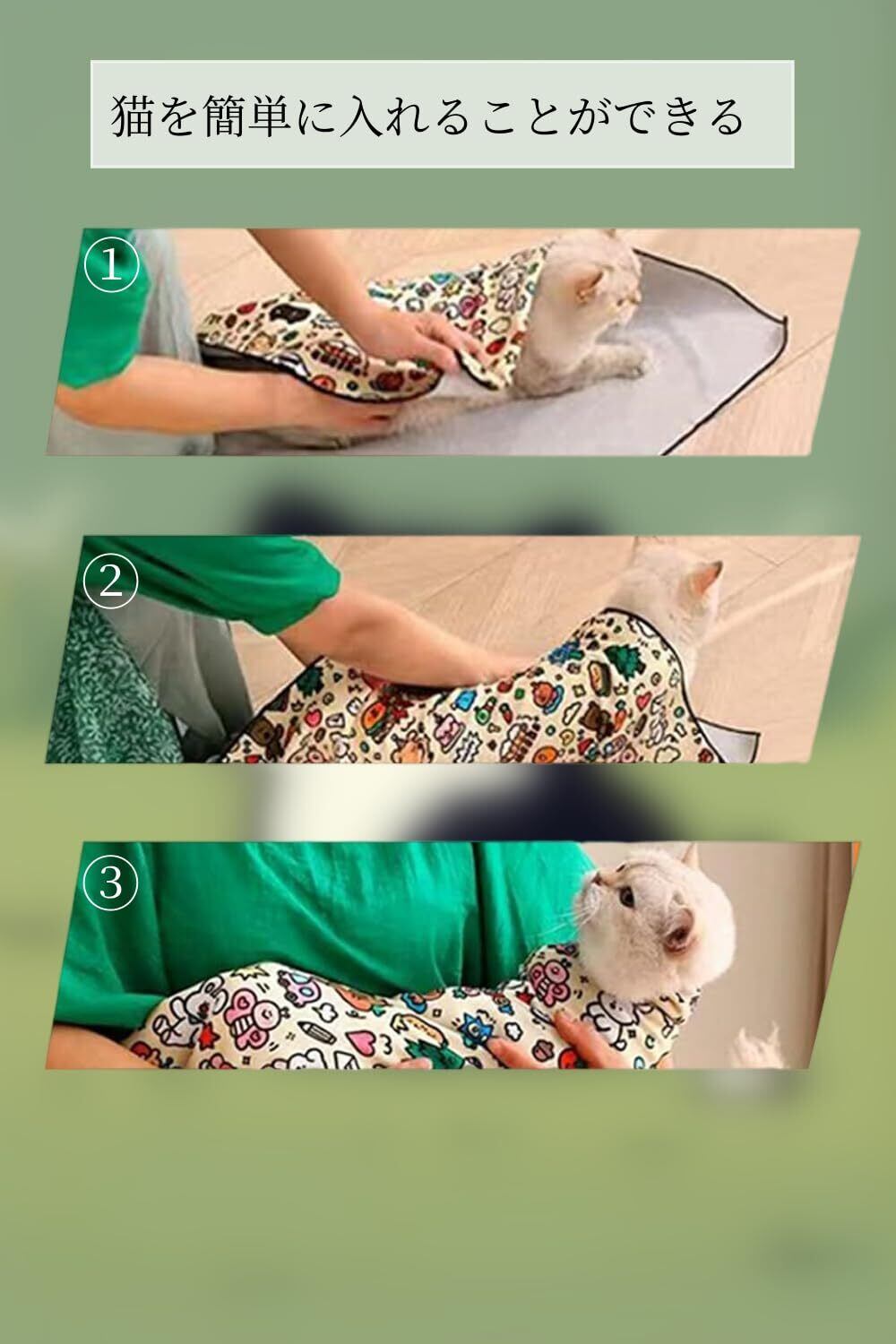 猫を簡単に入れることができる

①

②

③