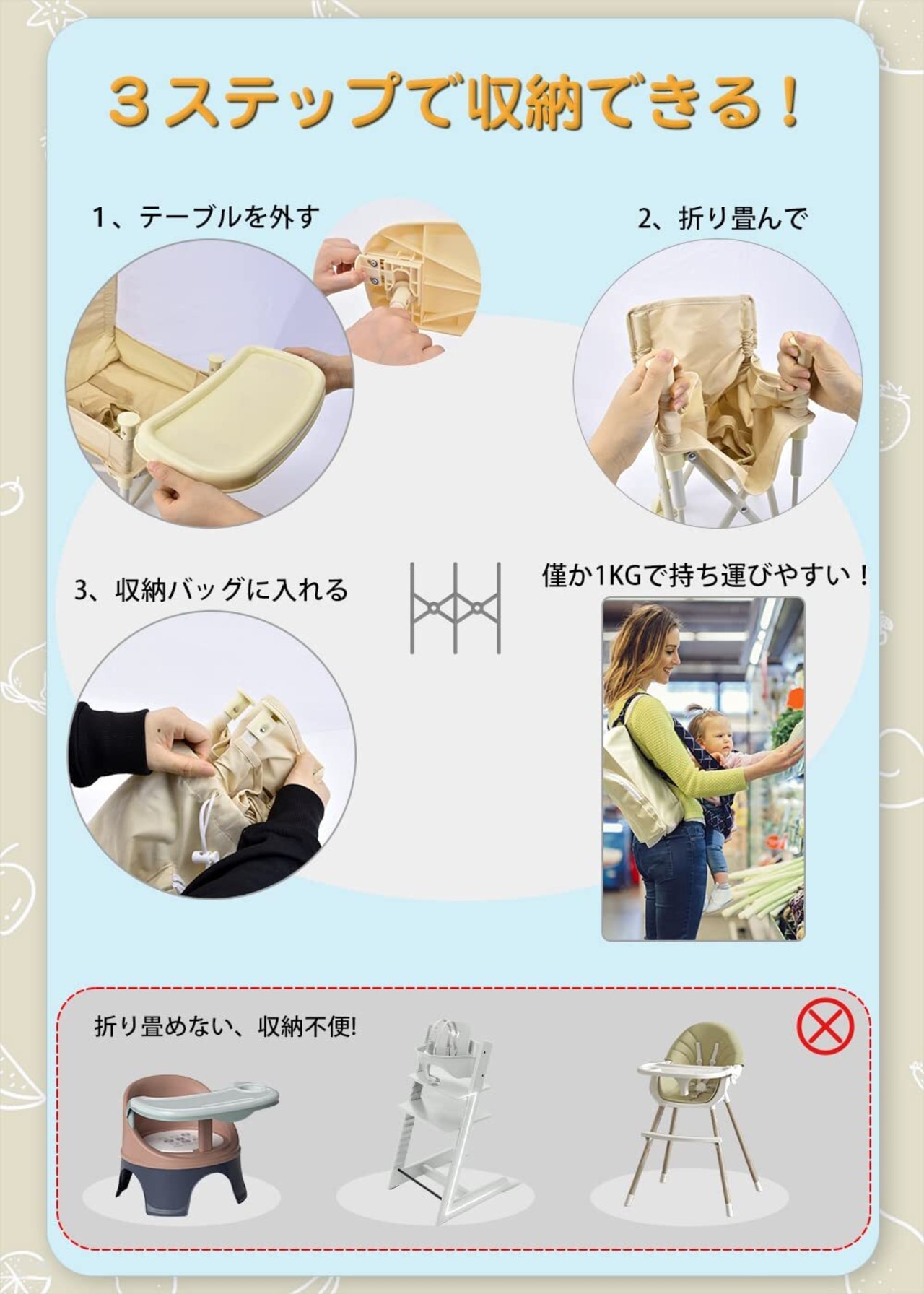 ３ステップで収納できる！

1、テーブルを外す

2、折り畳んで

3、収納バッグに入れる

僅か1KGで持ち運びやすい！

折り畳めない、収納不便!