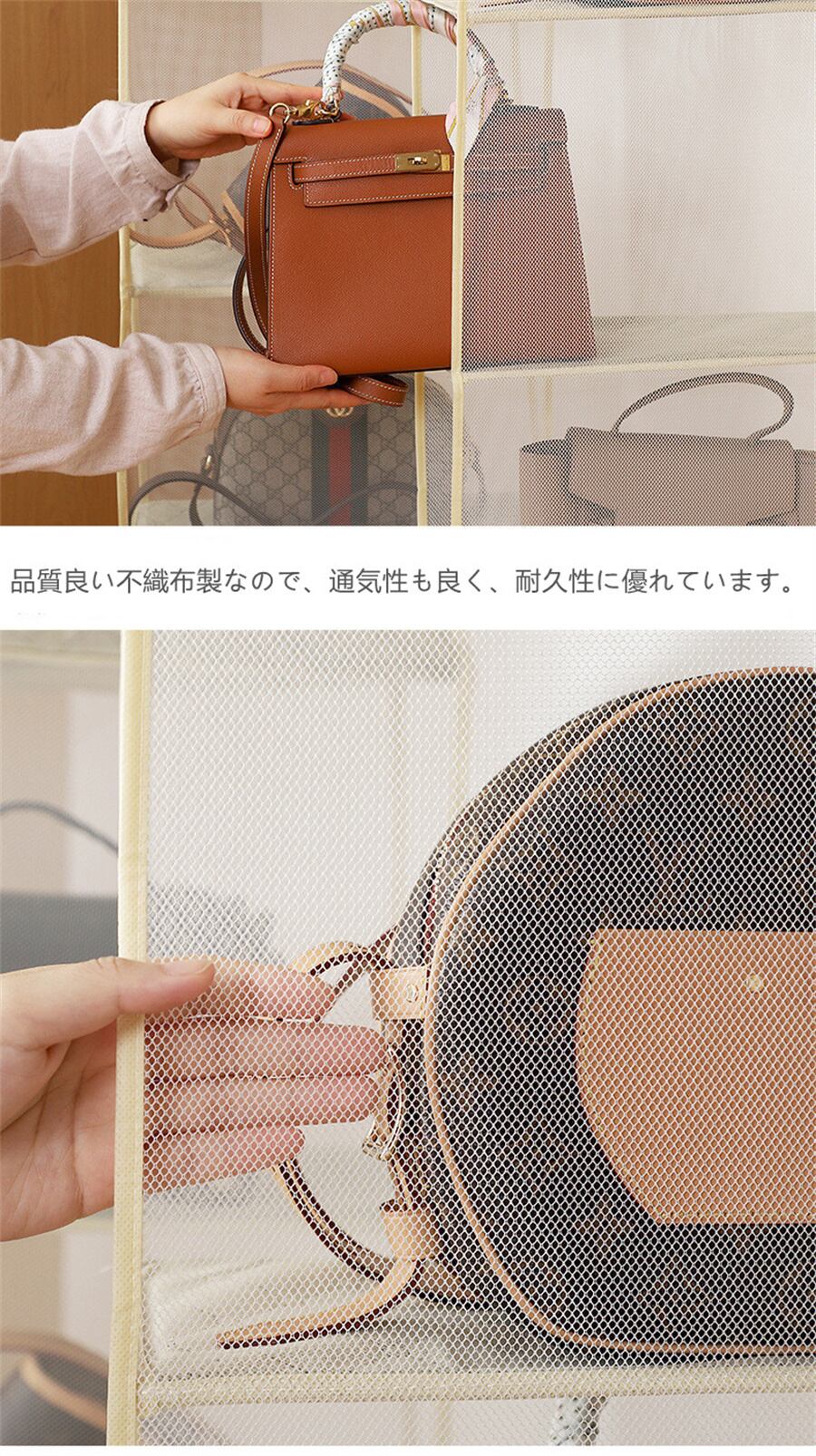 品質良い不織布製なので、通気性も良く、耐久性に優れています。