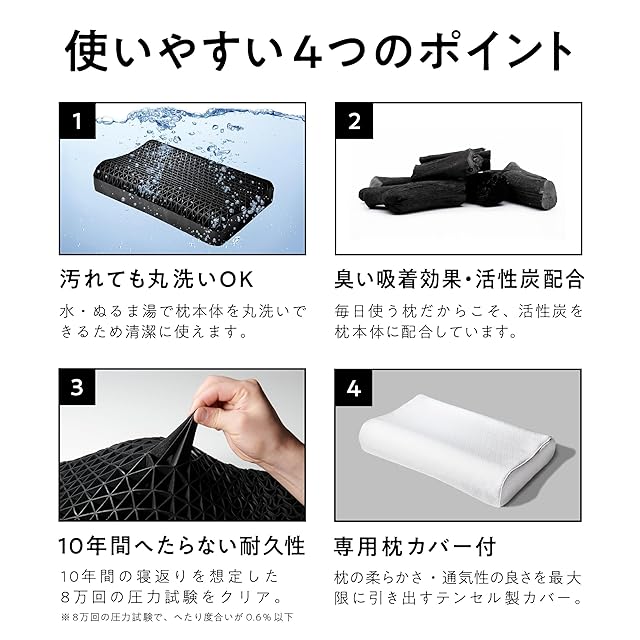 使いやすい4つのポイント

1

汚れても丸洗いOK

水・ぬるま湯で枕本体を丸洗いできるため清潔に使えます。

2

臭い吸着効果・活性炭配合

毎日使う枕だからこそ、活性炭を枕本体に配合しています。

3

10年間へたらない耐久性

10年間の寝返りを想定した8万回の圧力試験をクリア。

※8万回の圧力試験で、へたり度合いが0.6%以下

4

専用枕カバー付

枕の柔らかさ・通気性の良さを最大限に引き出すテンセル製カバー。