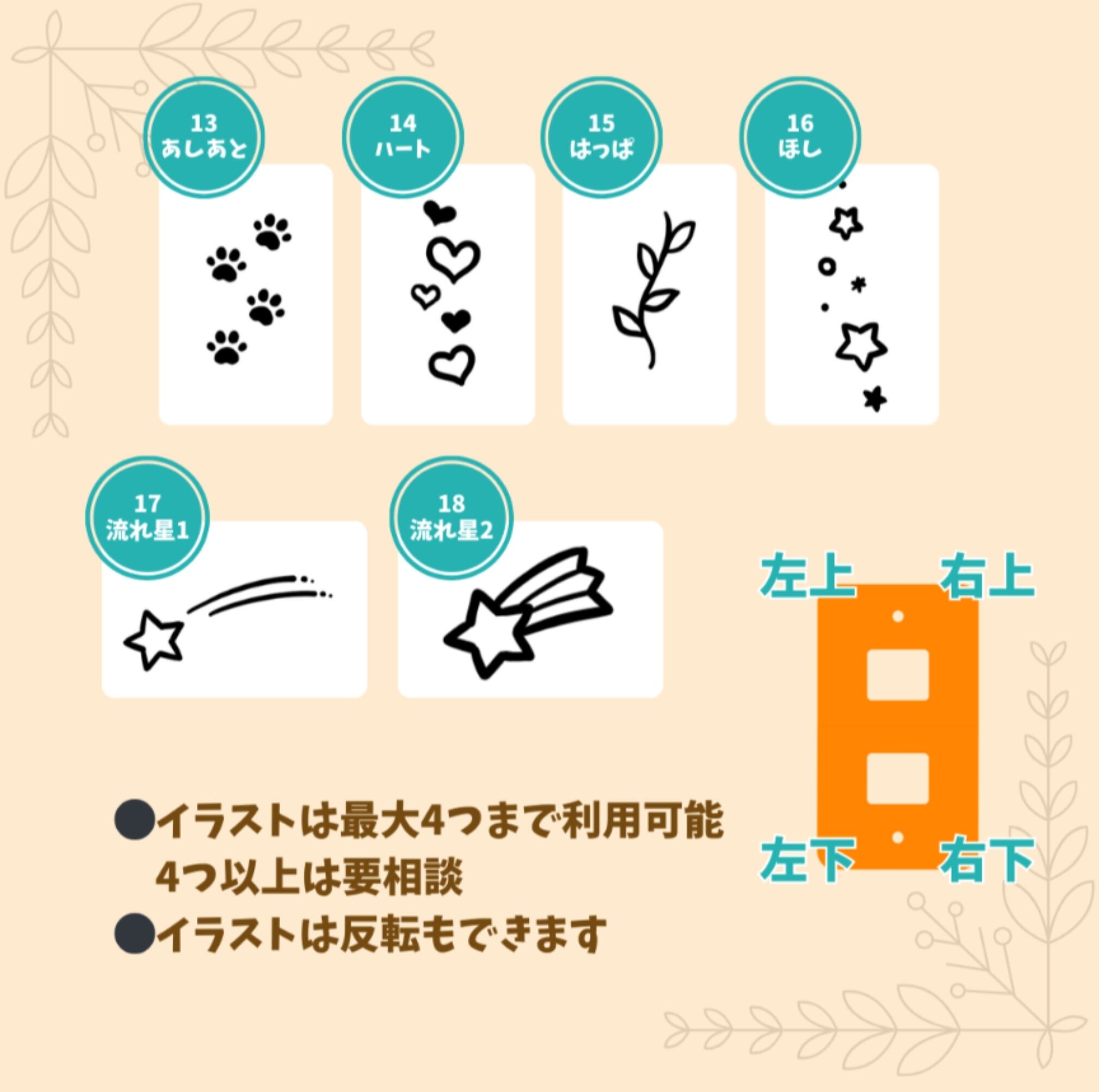 13
あしあと

14
ハート

15
はっぱ

16
ほし

17
流れ星1

18
流れ星2

左上 右上

左下 右下

●イラストは最大4つまで利用可能
4つ以上は要相談
●イラストは反転もできます