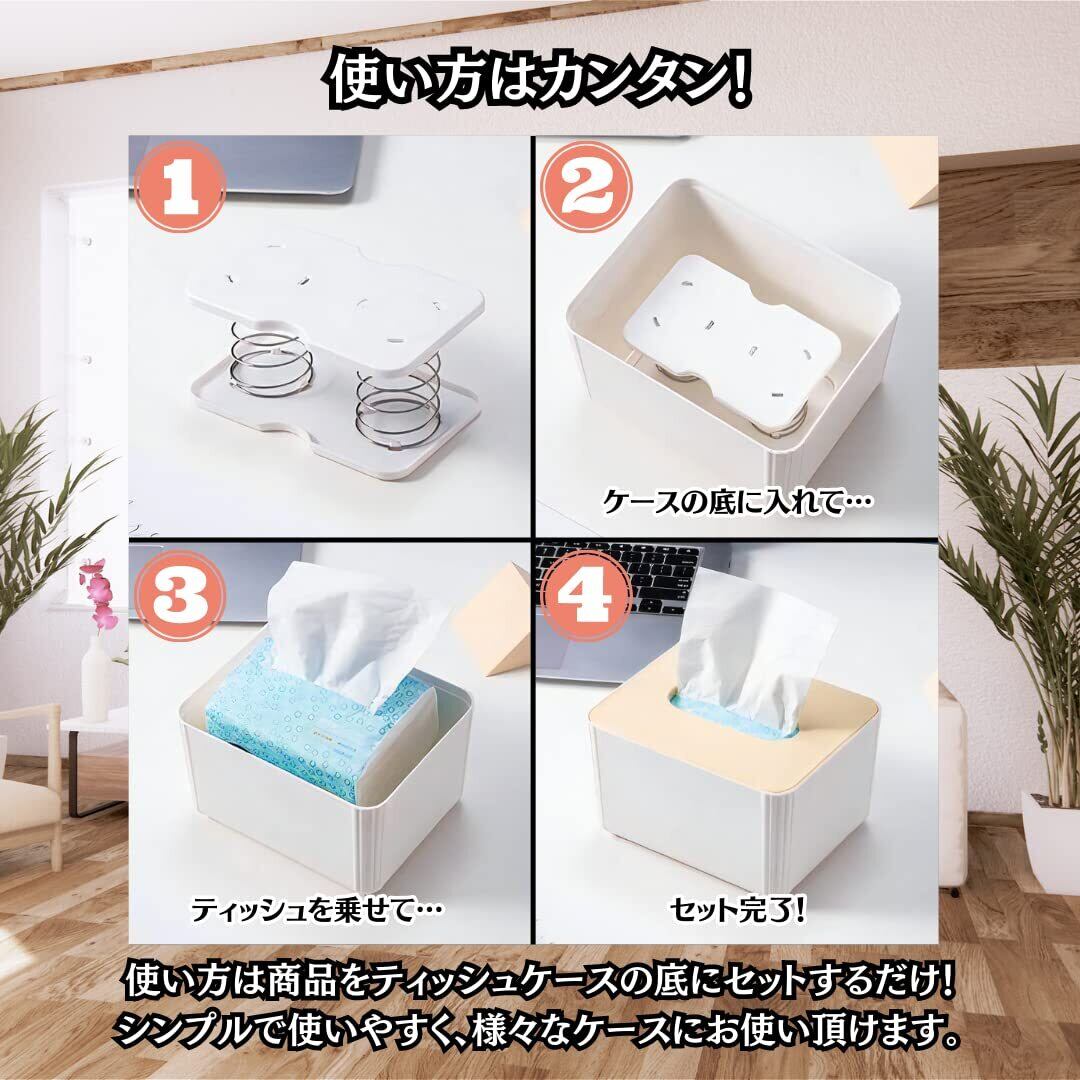 使い方はカンタン!

1

2

ケースの底に入れて…

3

ティッシュを乗せて…

4

セット完了!

使い方は商品をティッシュケースの底にセットするだけ!
シンプルで使いやすく、様々なケースにお使い頂けます。